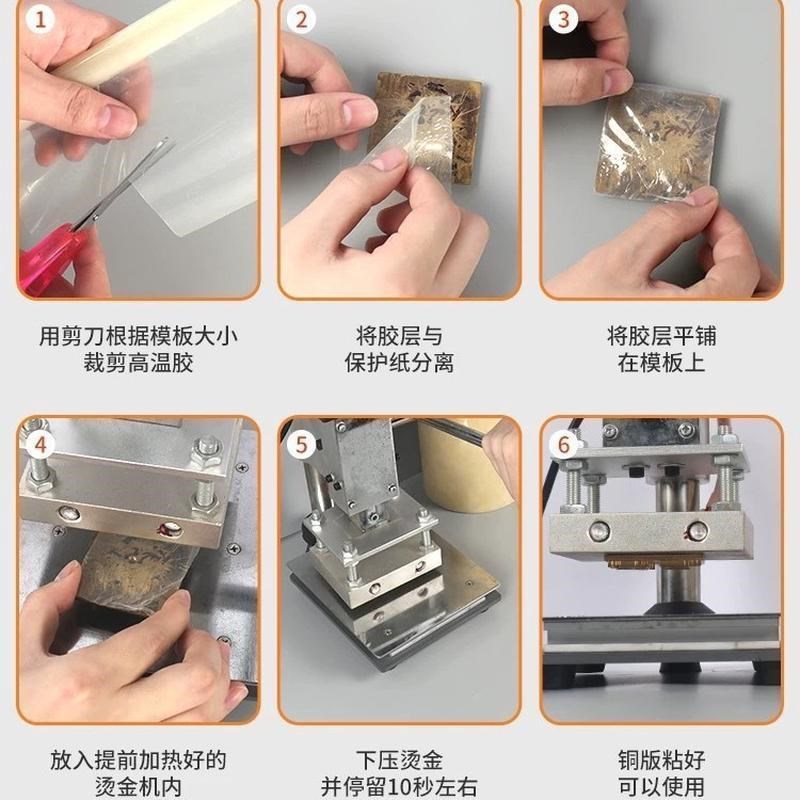 1

用剪刀根据模板大小
裁剪高温胶

2

将胶层与
保护纸分离

3

将胶层平铺
在模板上

4

放入提前加热好的
烫金机内

5

下压烫金
并停留10秒左右

6

铜版粘好
可以使用