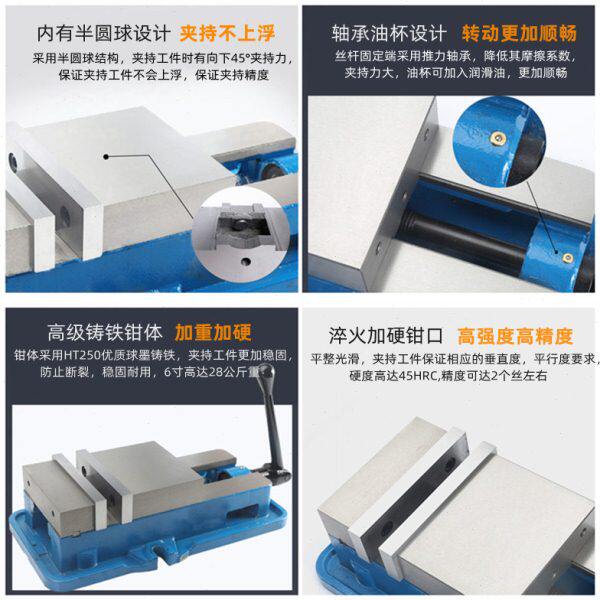 内有半圆球设计 夹持不上浮

采用半圆球结构，夹持工件时有向下45°夹持力，保证夹持工件不会上浮，保证夹持精度

轴承油杯设计 转动更加顺畅

丝杆固定端采用推力轴承，降低其摩擦系数，夹持力大，油杯可加入润滑油，更加顺畅

高级铸铁钳体 加重加硬

钳体采用HT250优质球墨铸铁，夹持工件更加稳固，防止断裂，稳固耐用，6寸高达28公斤重

淬火加硬钳口 高强度高精度

平整光滑，夹持工件保证相应的垂直度，平行度要求，硬度高达45HRC,精度可达2个丝左右