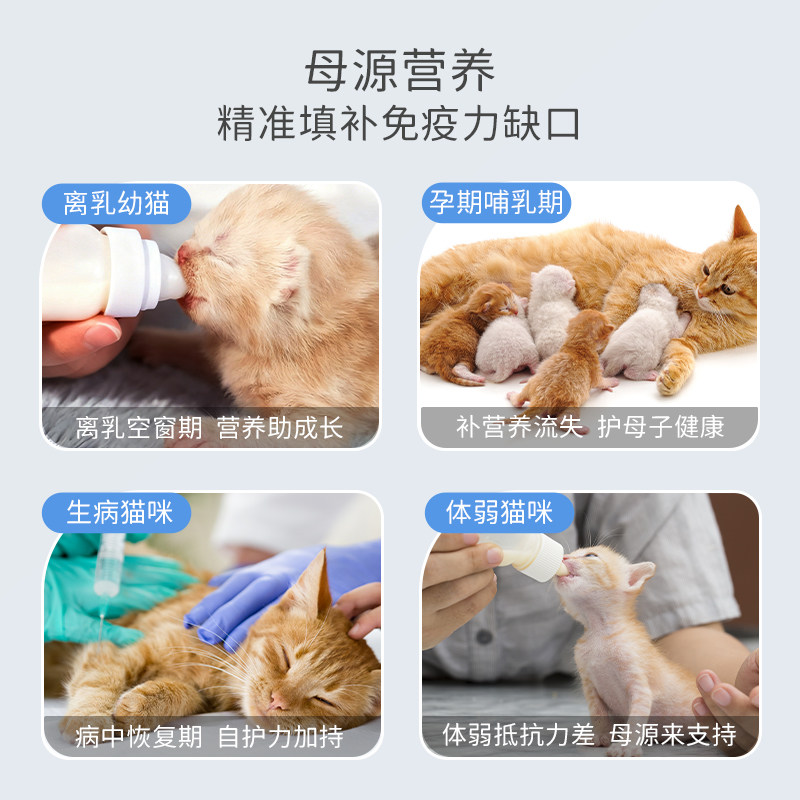 母源营养
精准填补免疫力缺口

离乳幼猫
离乳空窗期 营养助成长

孕期哺乳期
补营养流失 护母子健康

生病猫咪
病中恢复期 自护力加持

体弱猫咪
体弱抵抗力差 母源来支持