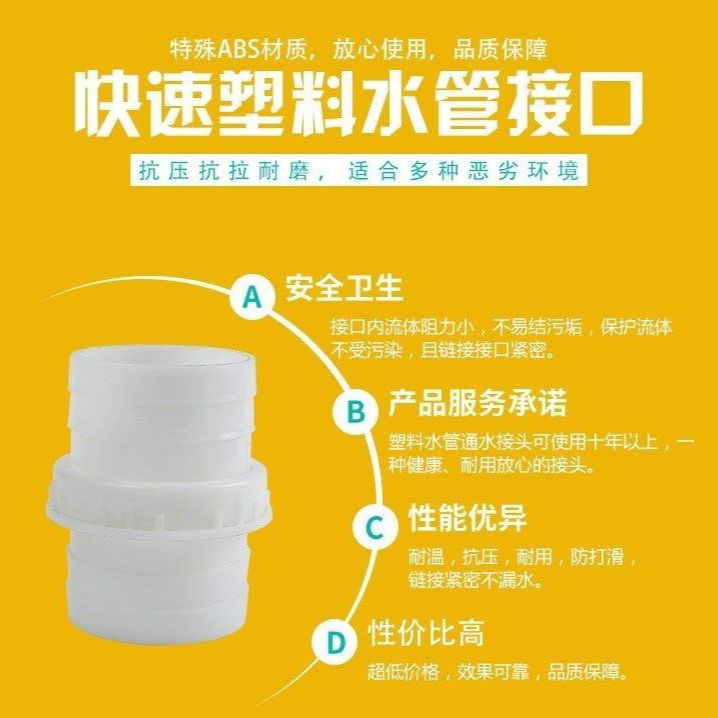 特殊ABS材质，放心使用，品质保障

快速塑料水管接口

抗压抗拉耐磨，适合多种恶劣环境

A 安全卫生

接口内流体阻力小，不易结污垢，保护流体不受污染，且链接接口紧密。

B 产品服务承诺

塑料水管通水接头可使用十年以上，一种健康、耐用放心的接头。

C 性能优异

耐温，抗压，耐用，防打滑，链接紧密不漏水。

D 性价比高

超低价格，效果可靠，品质保障。