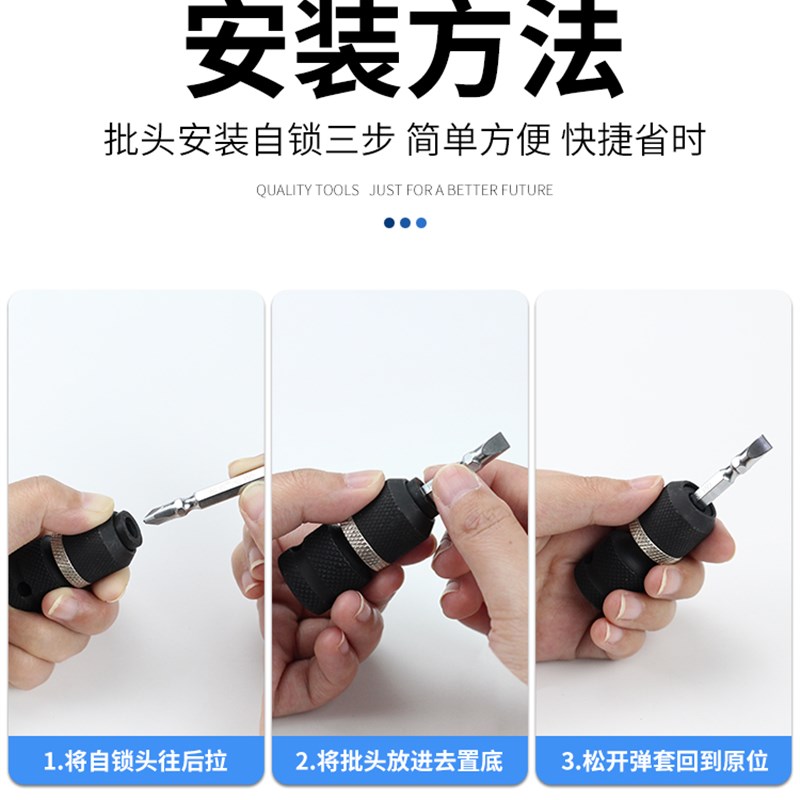 安装方法

批头安装自锁三步 简单方便 快捷省时

QUALITY TOOLS JUST FOR A BETTER FUTURE

1.将自锁头往后拉

2.将批头放进去置底

3.松开弹套回到原位