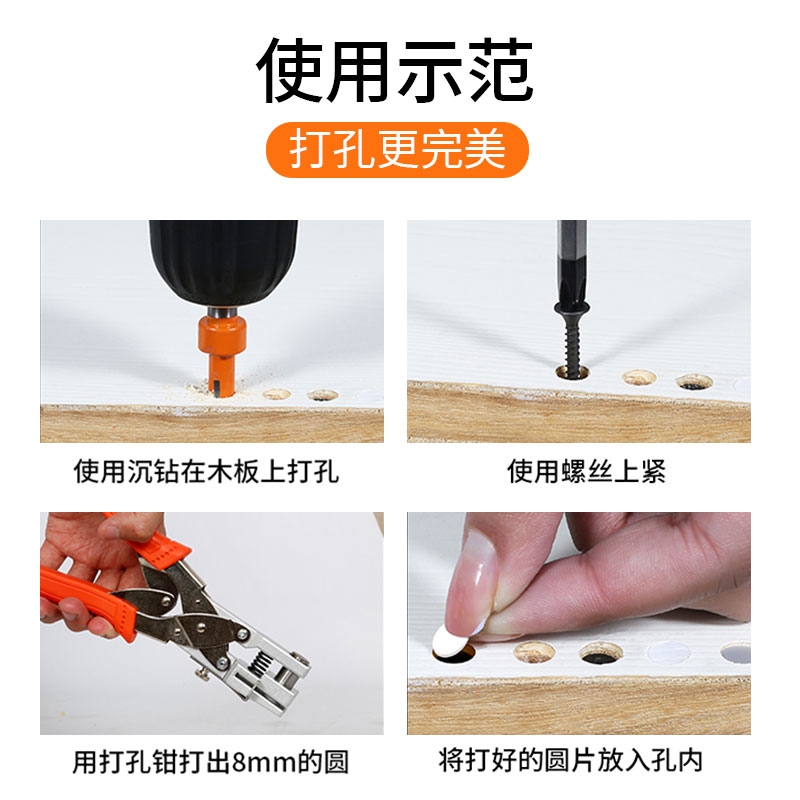 使用示范

打孔更完美

使用沉钻在木板上打孔

使用螺丝上紧

用打孔钳打出8mm的圆

将打好的圆片放入孔内