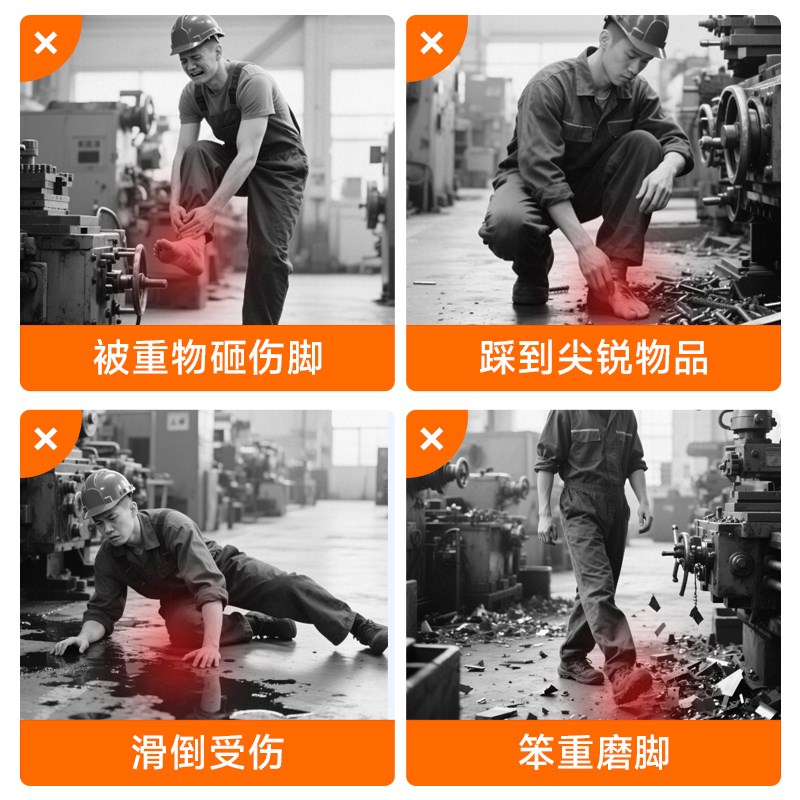 ×

被重物砸伤脚

×

踩到尖锐物品

×

滑倒受伤

×

笨重磨脚