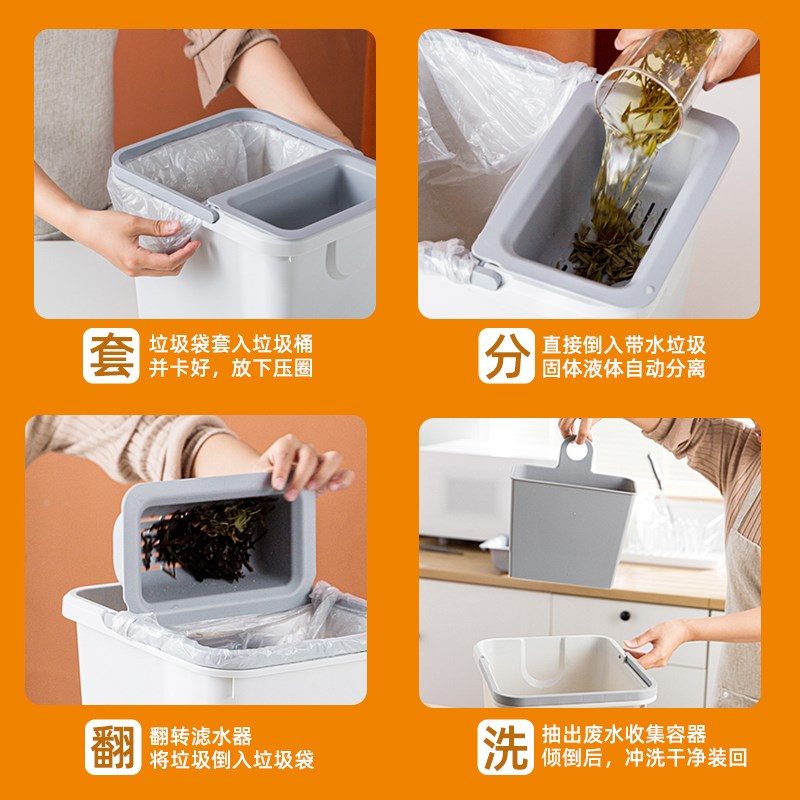 套 垃圾袋套入垃圾桶
并卡好，放下压圈

分 直接倒入带水垃圾
固体液体自动分离

翻 翻转滤水器
将垃圾倒入垃圾袋

洗 抽出废水收集容器
倾倒后，冲洗干净装回