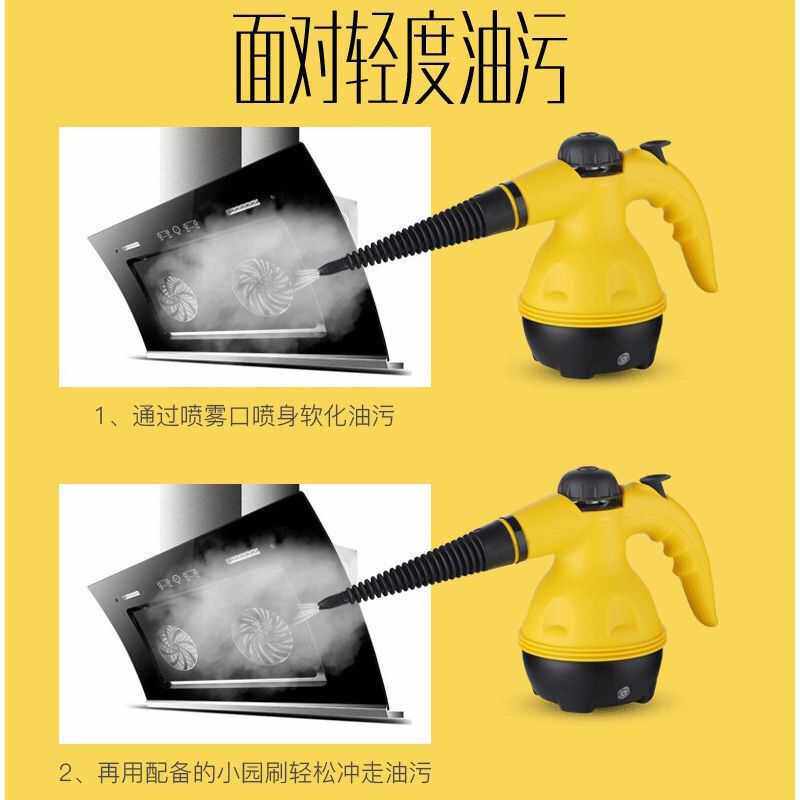 面对轻度油污

1、通过喷雾口喷身软化油污

2、再用配备的小园刷轻松冲走油污