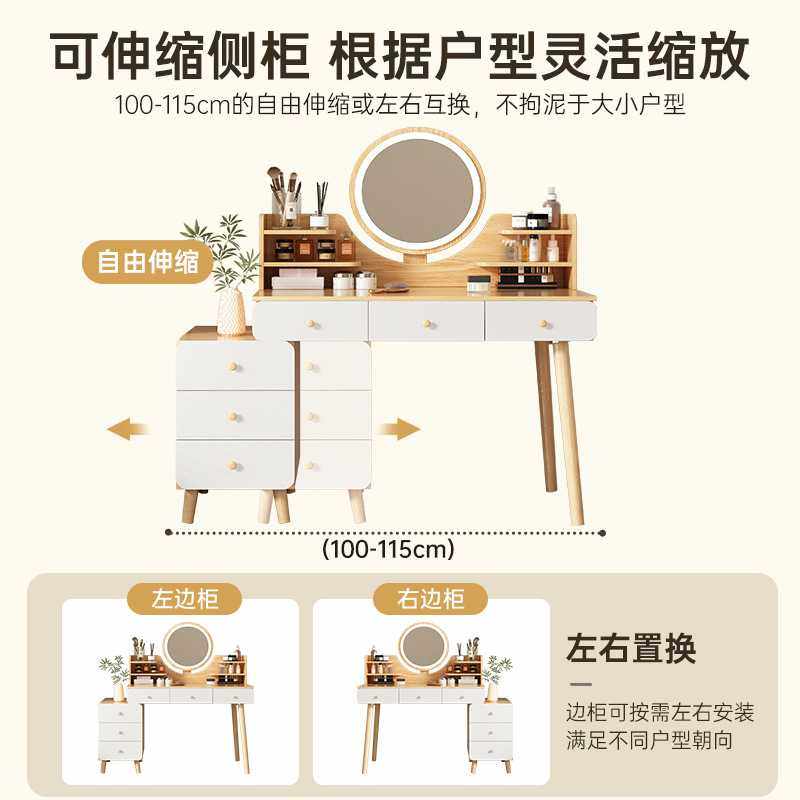 可伸缩侧柜 根据户型灵活缩放

100-115cm的自由伸缩或左右互换，不拘泥于大小户型

自由伸缩

(100-115cm)

左边柜

右边柜

左右置换

边柜可按需左右安装
满足不同户型朝向