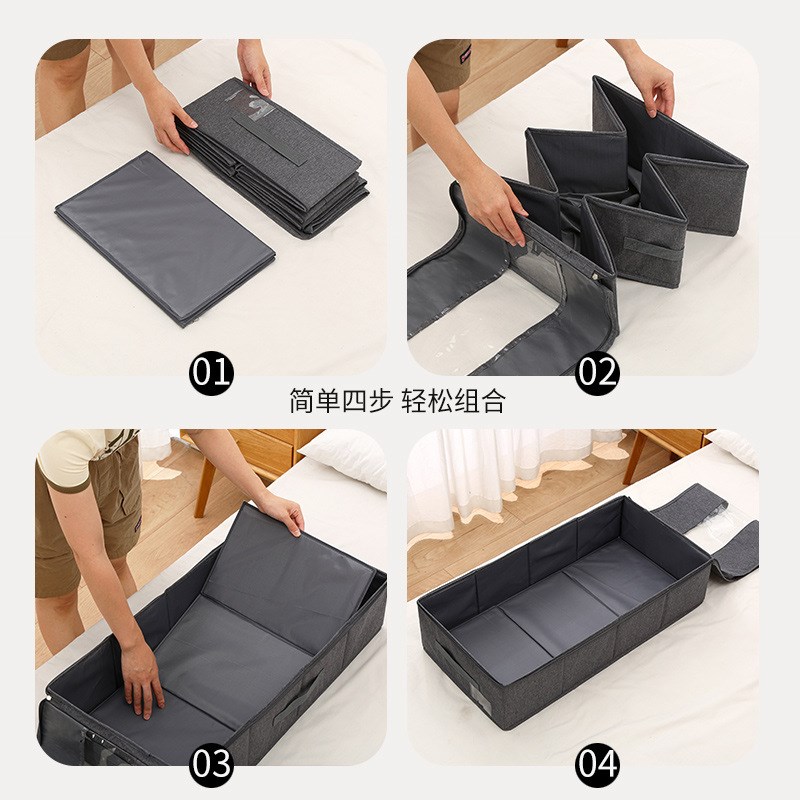 01

02

简单四步 轻松组合

03

04