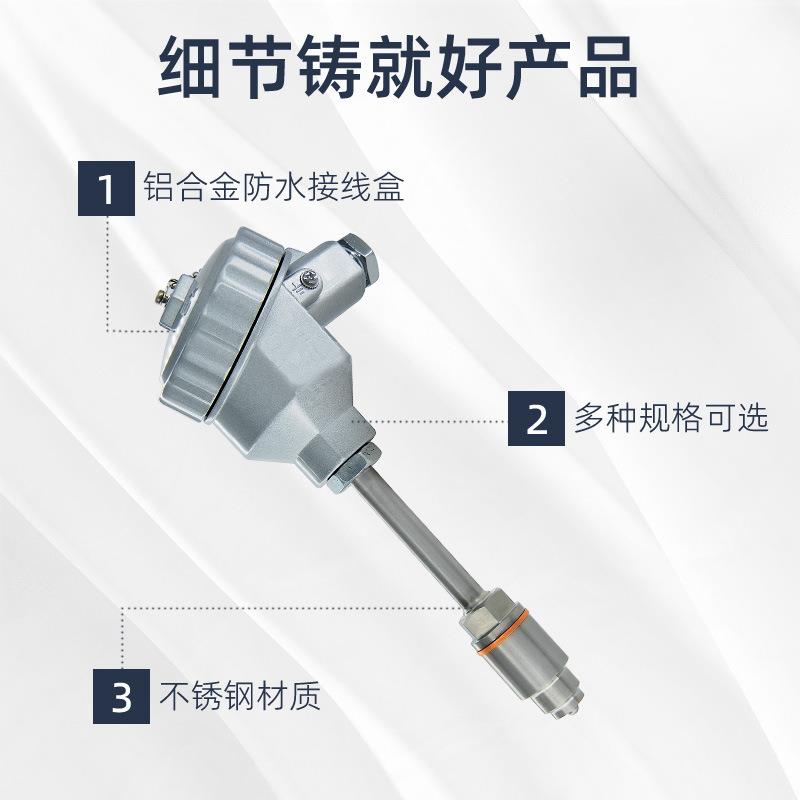 细节铸就好产品

1 铝合金防水接线盒

2 多种规格可选

3 不锈钢材质