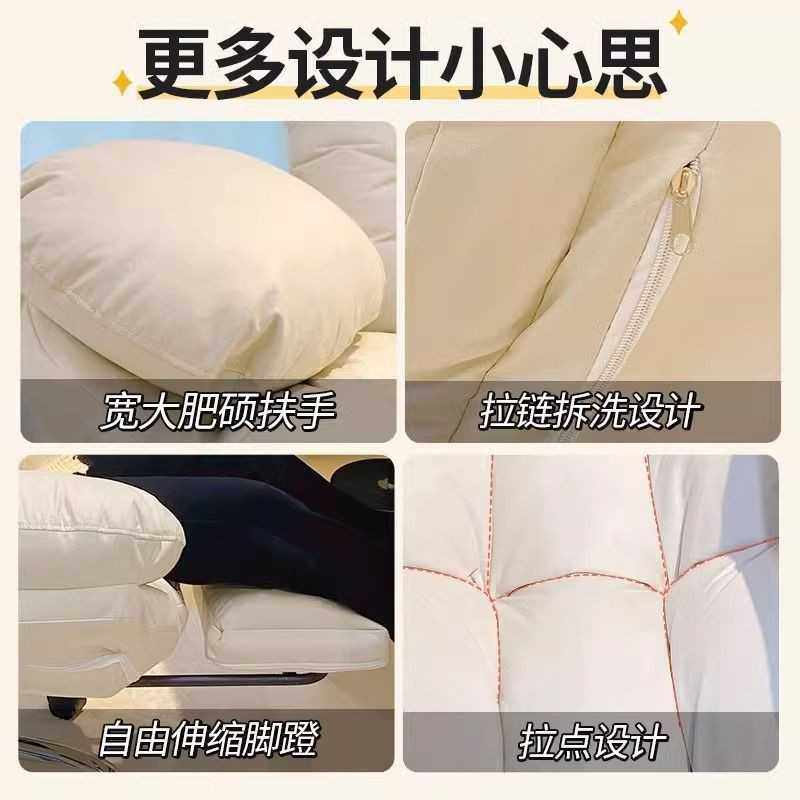 更多设计小心思

宽大肥硕扶手

拉链拆洗设计

自由伸缩脚蹬

拉点设计