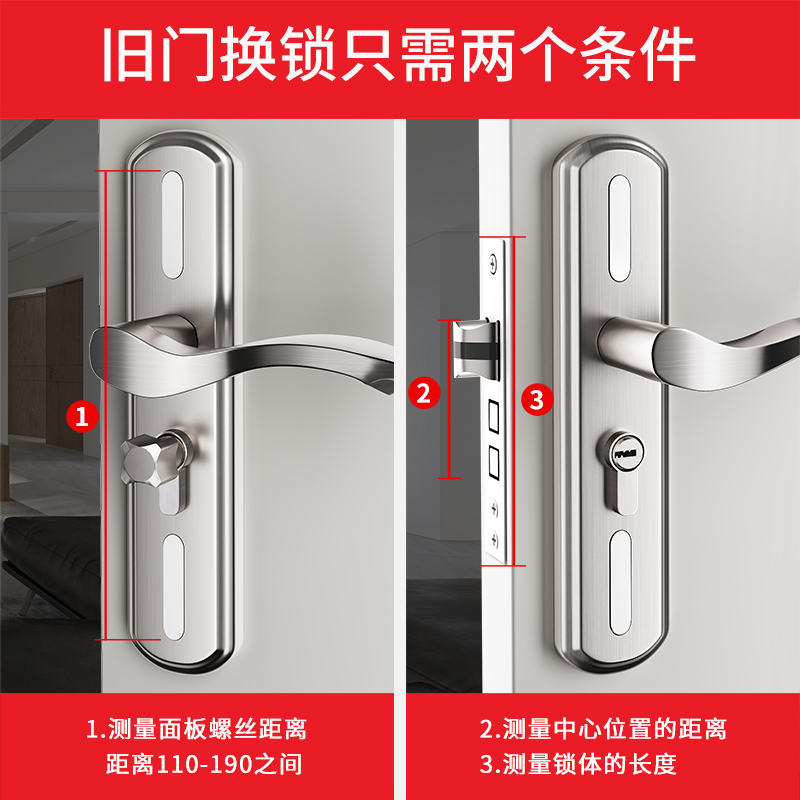 旧门换锁只需两个条件

1

2

3

1.测量面板螺丝距离
距离110-190之间

2.测量中心位置的距离
3.测量锁体的长度