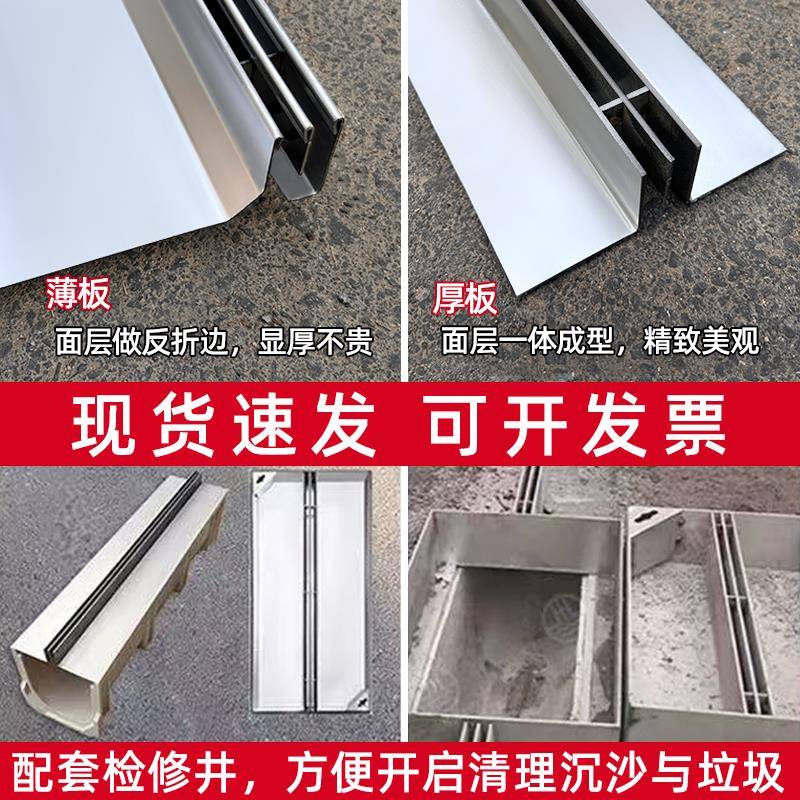 薄板
面层做反折边，显厚不贵

厚板
面层一体成型，精致美观

现货速发 可开发票

配套检修井，方便开启清理沉沙与垃圾