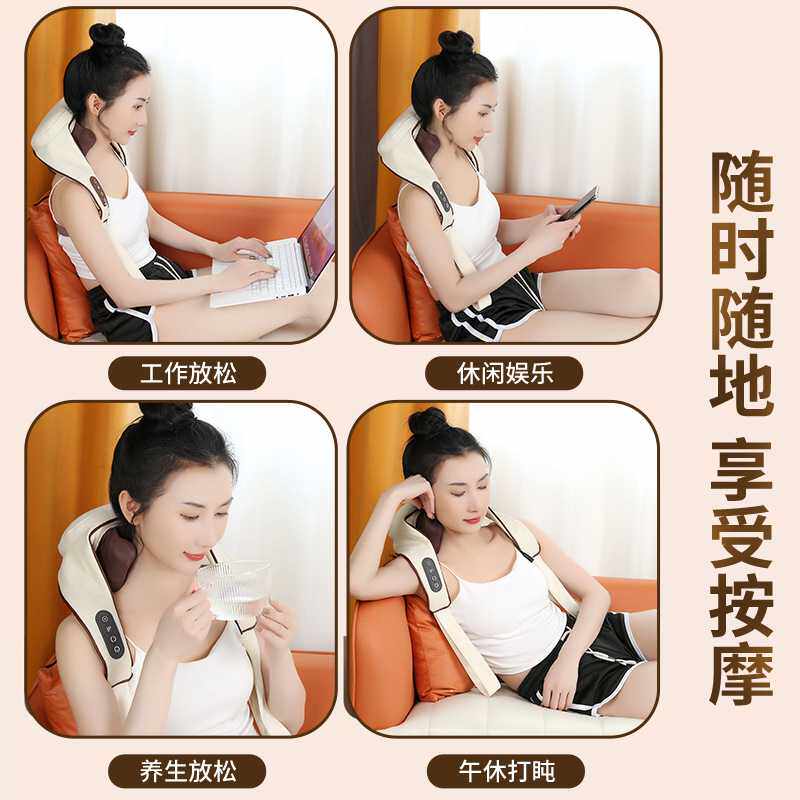 工作放松

休闲娱乐

养生放松

午休打盹

随时随地 享受按摩