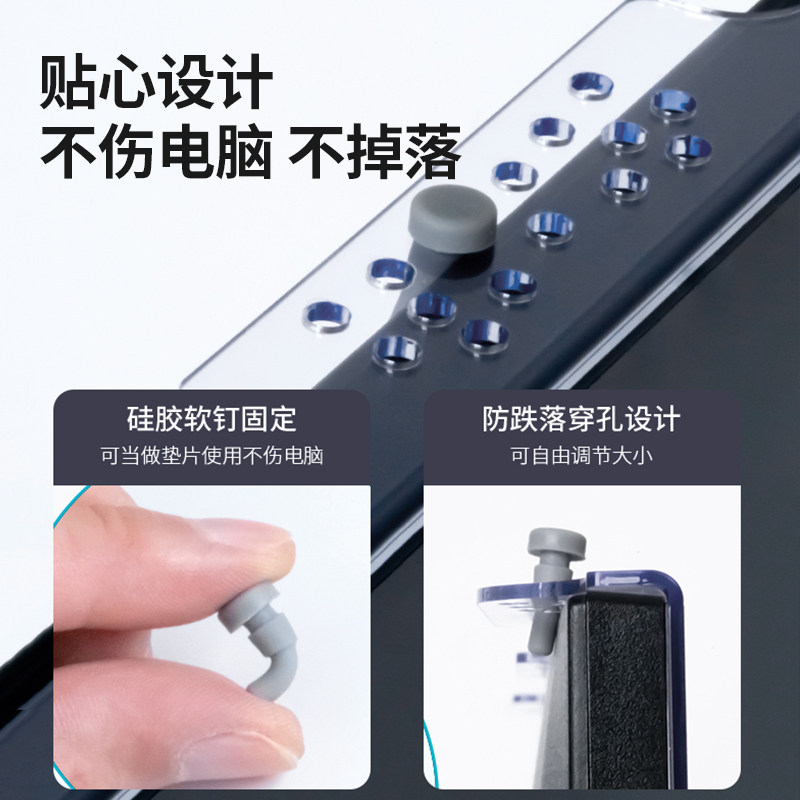 贴心设计
不伤电脑 不掉落

硅胶软钉固定
可当做垫片使用不伤电脑

防跌落穿孔设计
可自由调节大小