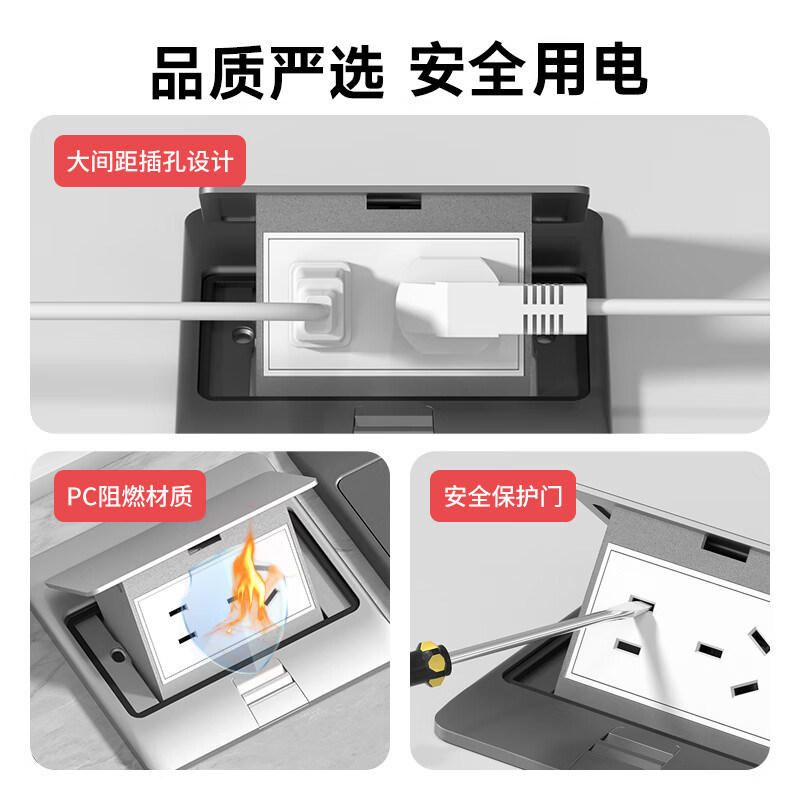 品质严选 安全用电

大间距插孔设计

PC阻燃材质

安全保护门