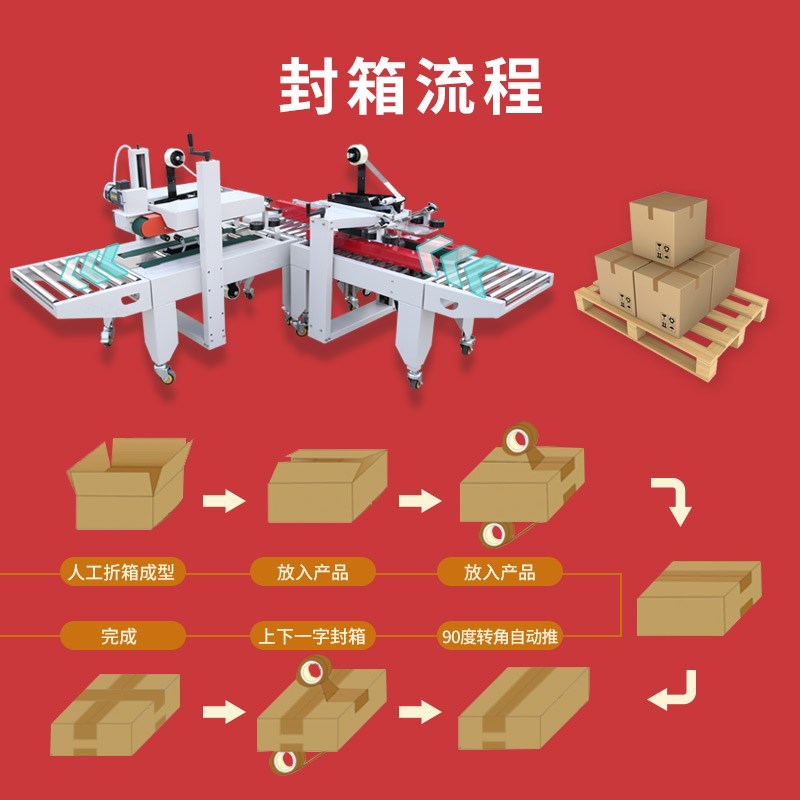 封箱流程

人工折箱成型

放入产品

放入产品

完成

上下一字封箱

90度转角自动推