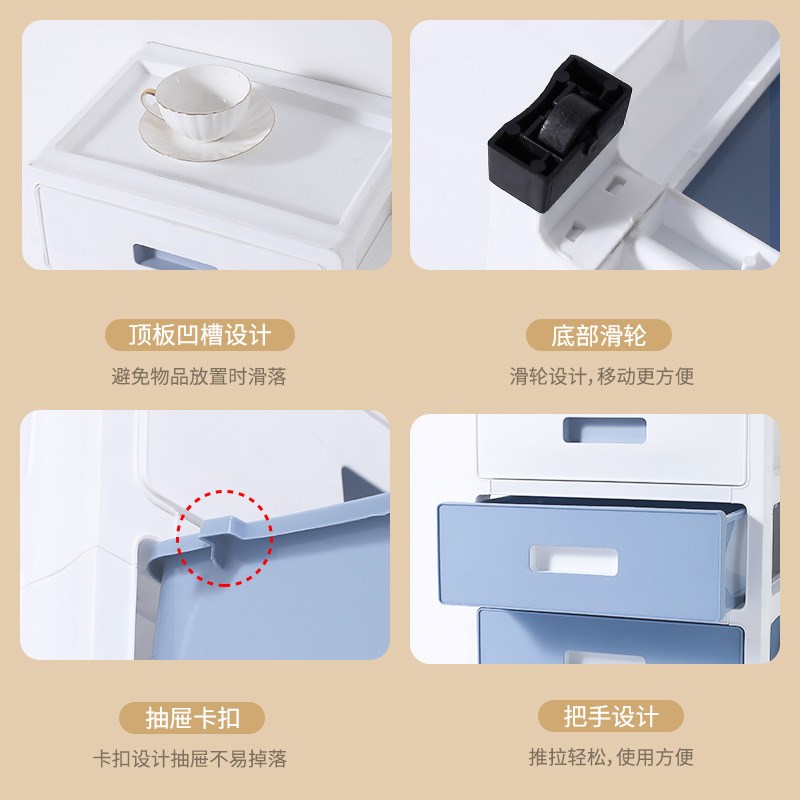 顶板凹槽设计

避免物品放置时滑落

底部滑轮

滑轮设计,移动更方便

抽屉卡扣

卡扣设计抽屉不易掉落

把手设计

推拉轻松,使用方便