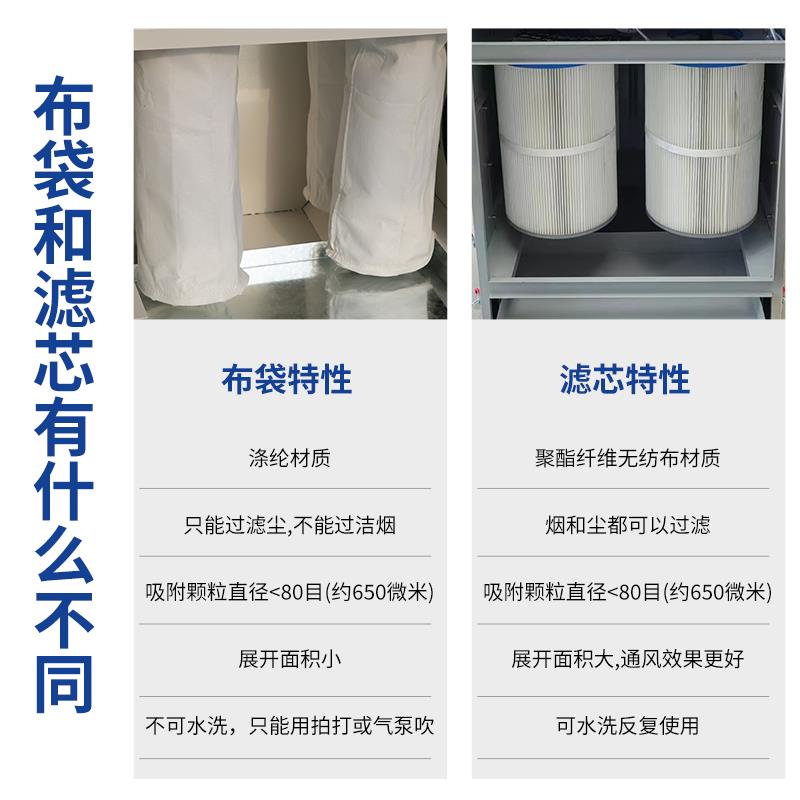 布袋和滤芯有什么不同

布袋特性

涤纶材质

只能过滤尘,不能过洁烟

吸附颗粒直径<80目(约650微米)

展开面积小

不可水洗，只能用拍打或气泵吹

滤芯特性

聚酯纤维无纺布材质

烟和尘都可以过滤

吸附颗粒直径<80目(约650微米)

展开面积大,通风效果更好

可水洗反复使用