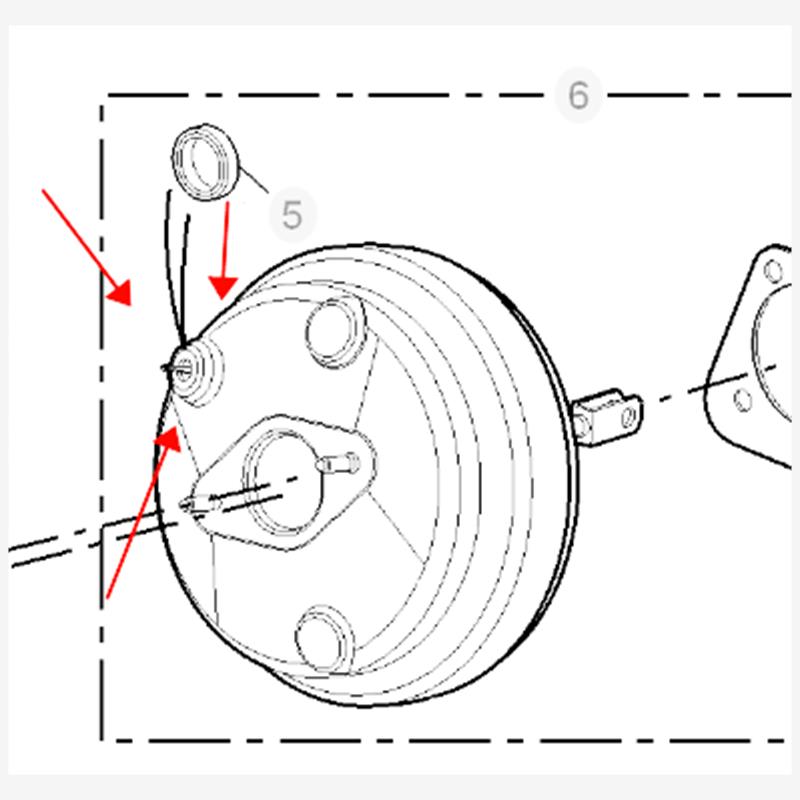 6
5