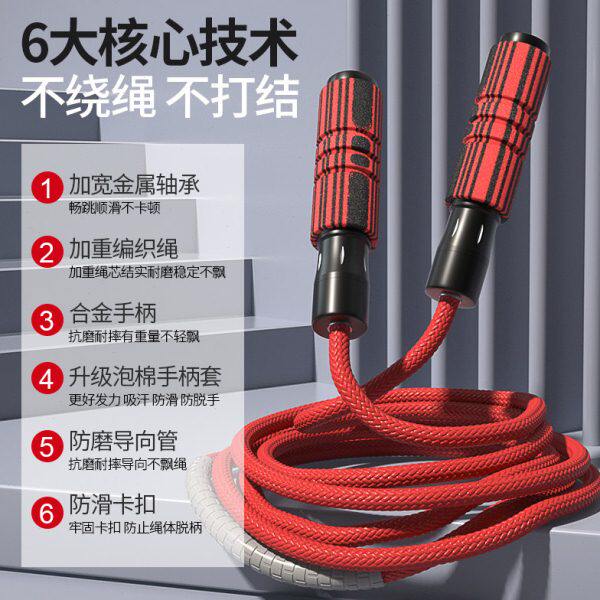 6大核心技术
不绕绳 不打结

1 加宽金属轴承
畅跳顺滑不卡顿

2 加重编织绳
加重绳芯结实耐磨稳定不飘

3 合金手柄
抗磨耐摔有重量不轻飘

4 升级泡棉手柄套
更好发力 吸汗 防滑 防脱手

5 防磨导向管
抗磨耐摔导向不飘绳

6 防滑卡扣
牢固卡扣 防止绳体脱柄