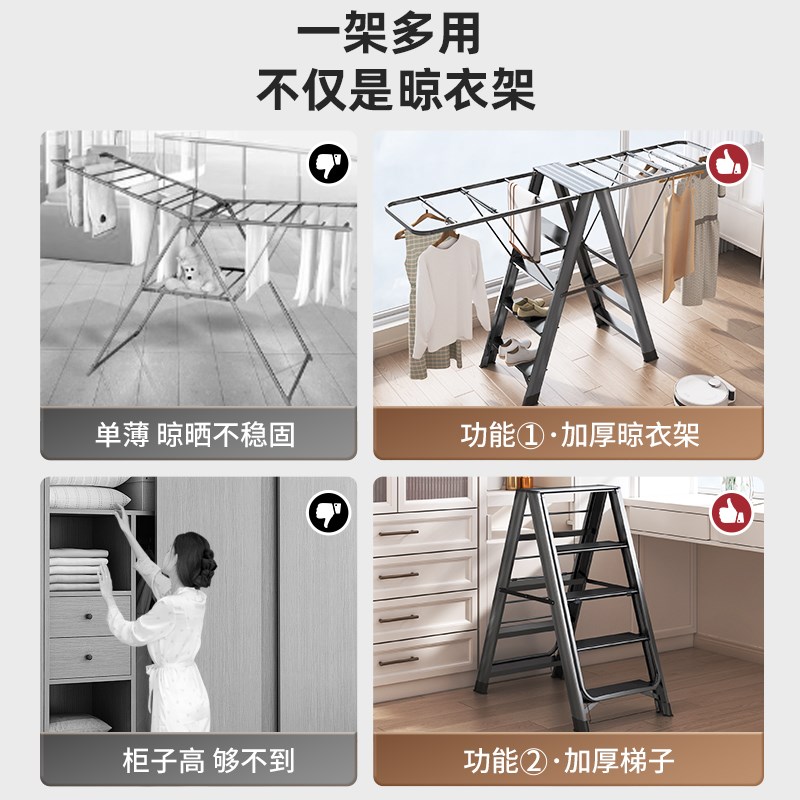 一架多用
不仅是晾衣架

单薄 晾晒不稳固

功能①·加厚晾衣架

柜子高 够不到

功能②·加厚梯子