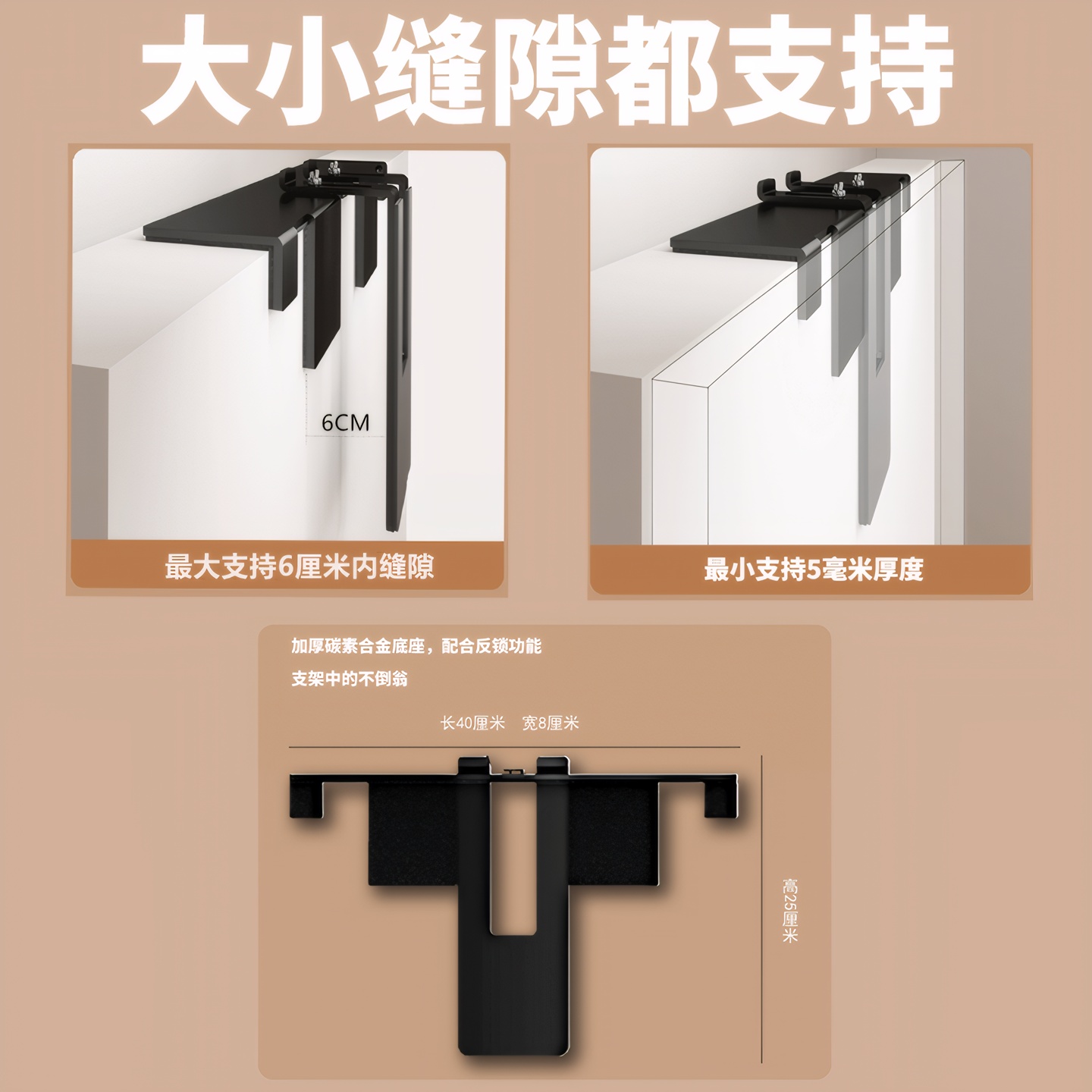 大小缝隙都支持

6CM

最大支持6厘米内缝隙

最小支持5毫米厚度

加厚碳素合金底座，配合反锁功能

支架中的不倒翁

长40厘米　宽8厘米

高25厘米