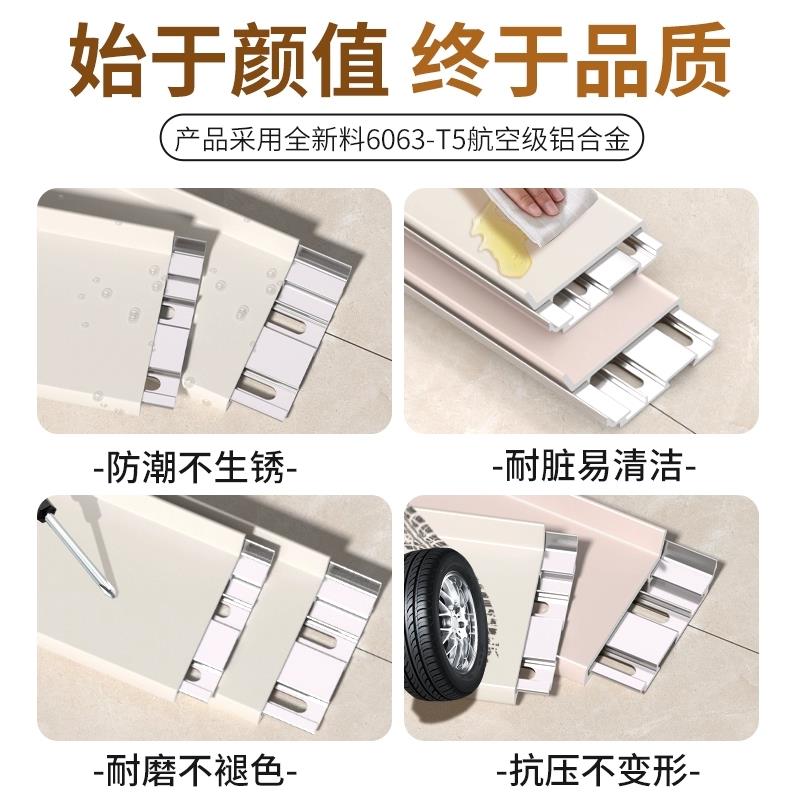 始于颜值 终于品质

产品采用全新料6063-T5航空级铝合金

-防潮不生锈-

-耐脏易清洁-

-耐磨不褪色-

-抗压不变形-