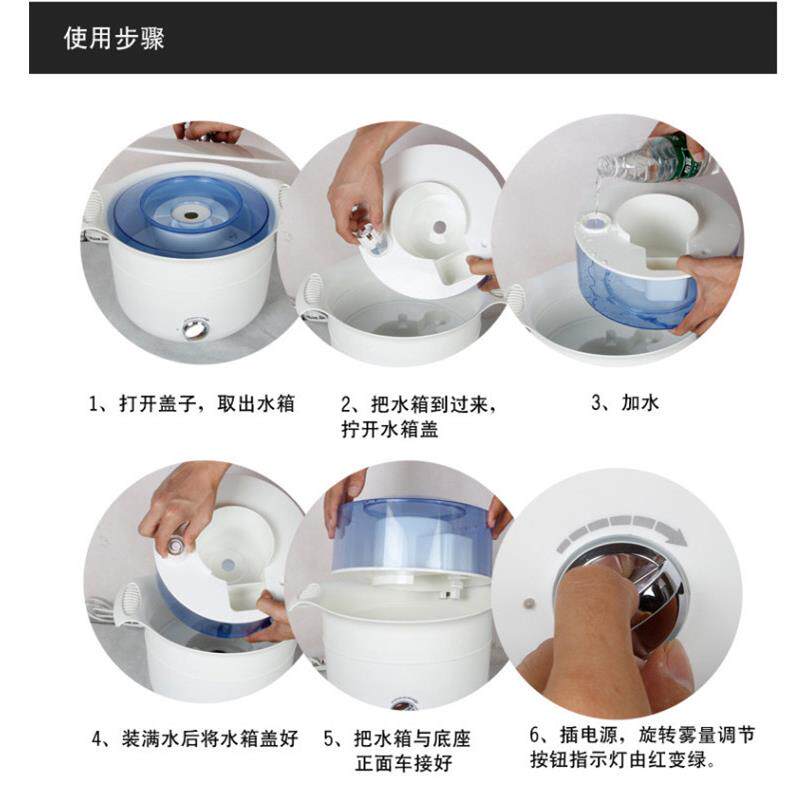 使用步骤

1、打开盖子，取出水箱

2、把水箱到过来，拧开水箱盖

3、加水

4、装满水后将水箱盖好

5、把水箱与底座正面车接好

6、插电源，旋转雾量调节按钮指示灯由红变绿。