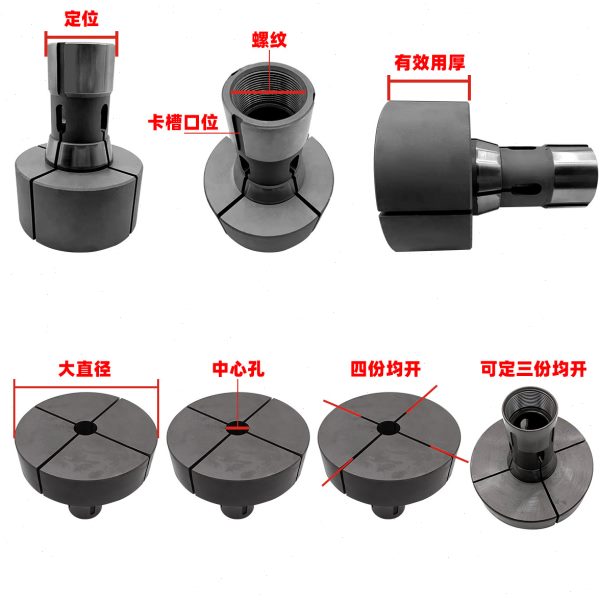 定位

螺纹

卡槽口位

有效用厚

大直径

中心孔

四份均开

可定三份均开