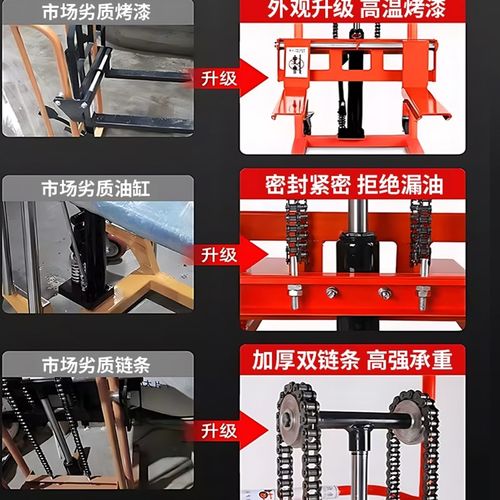 市场劣质烤漆

升级

外观升级 高温烤漆

市场劣质油缸

升级

密封紧密 拒绝漏油

市场劣质链条

升级

加厚双链条 高强承重