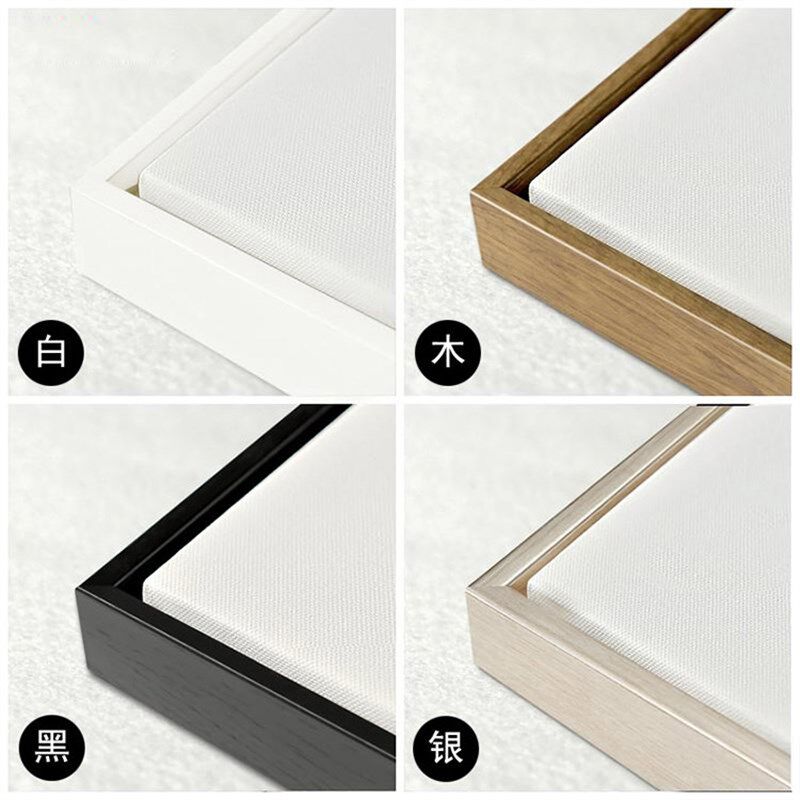 白

木

黑

银