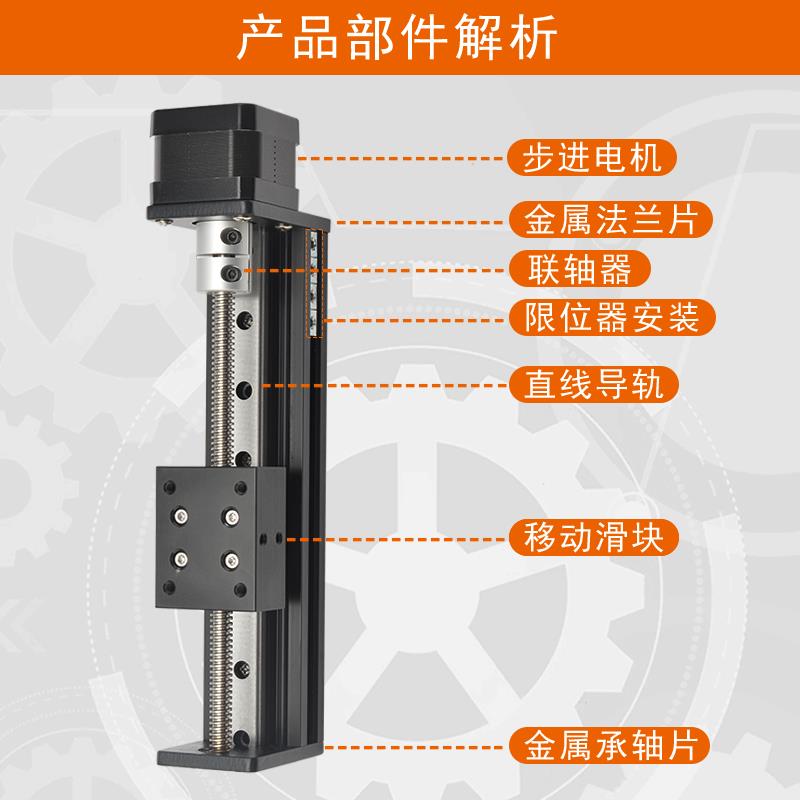 产品部件解析

步进电机

金属法兰片

联轴器

限位器安装

直线导轨

移动滑块

金属承轴片