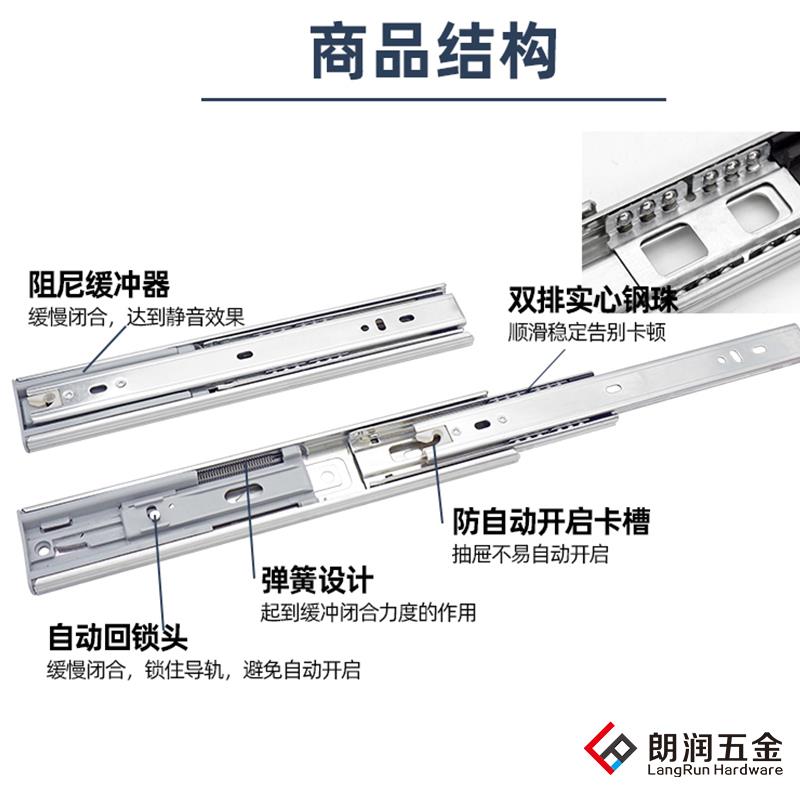 商品结构

阻尼缓冲器
缓慢闭合，达到静音效果

双排实心钢珠
顺滑稳定告别卡顿

防自动开启卡槽
抽屉不易自动开启

弹簧设计
起到缓冲闭合力度的作用

自动回锁头
缓慢闭合，锁住导轨，避免自动开启

朗润五金
LangRun Hardware