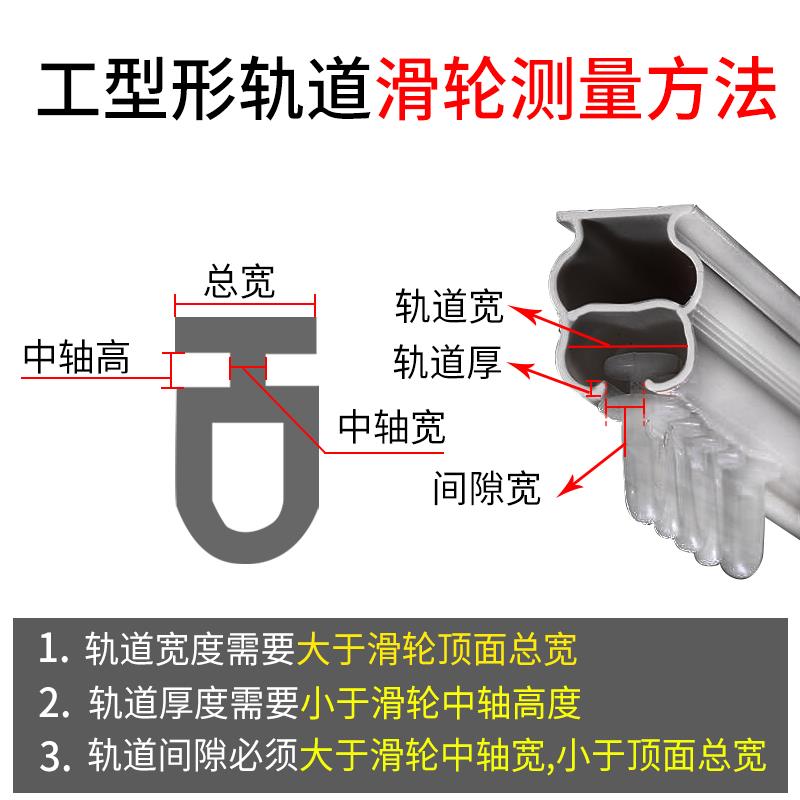 工型形轨道滑轮测量方法

总宽

中轴高

中轴宽

轨道宽

轨道厚

间隙宽

1. 轨道宽度需要大于滑轮顶面总宽

2. 轨道厚度需要小于滑轮中轴高度

3. 轨道间隙必须大于滑轮中轴宽,小于顶面总宽