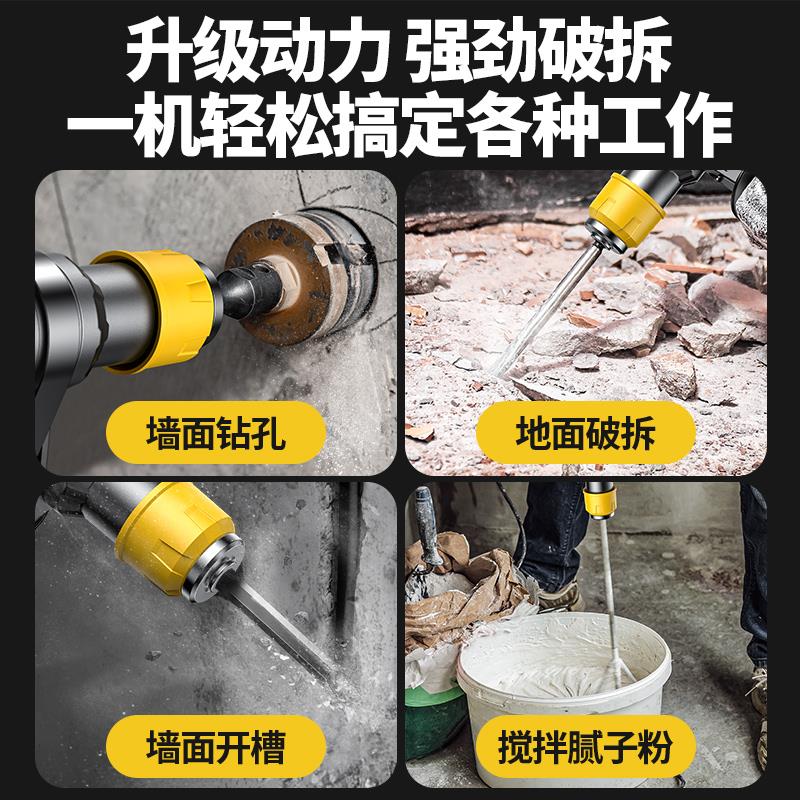 升级动力 强劲破拆
一机轻松搞定各种工作

墙面钻孔

地面破拆

墙面开槽

搅拌腻子粉