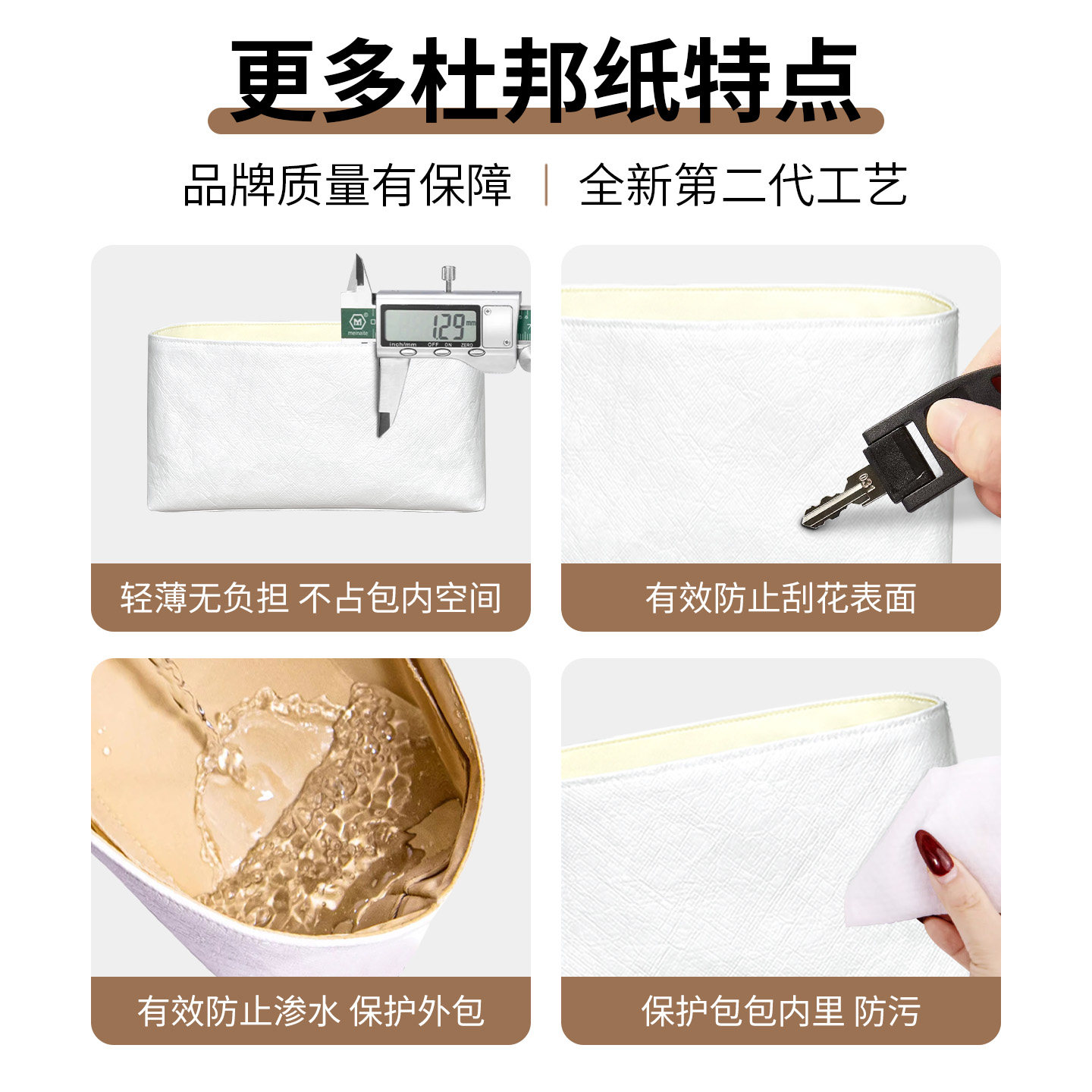 更多杜邦纸特点

品牌质量有保障 | 全新第二代工艺

meinaite

1.29 mm

inch/mm OFF ON ZERO

轻薄无负担 不占包内空间

有效防止刮花表面

有效防止渗水 保护外包

保护包包内里 防污