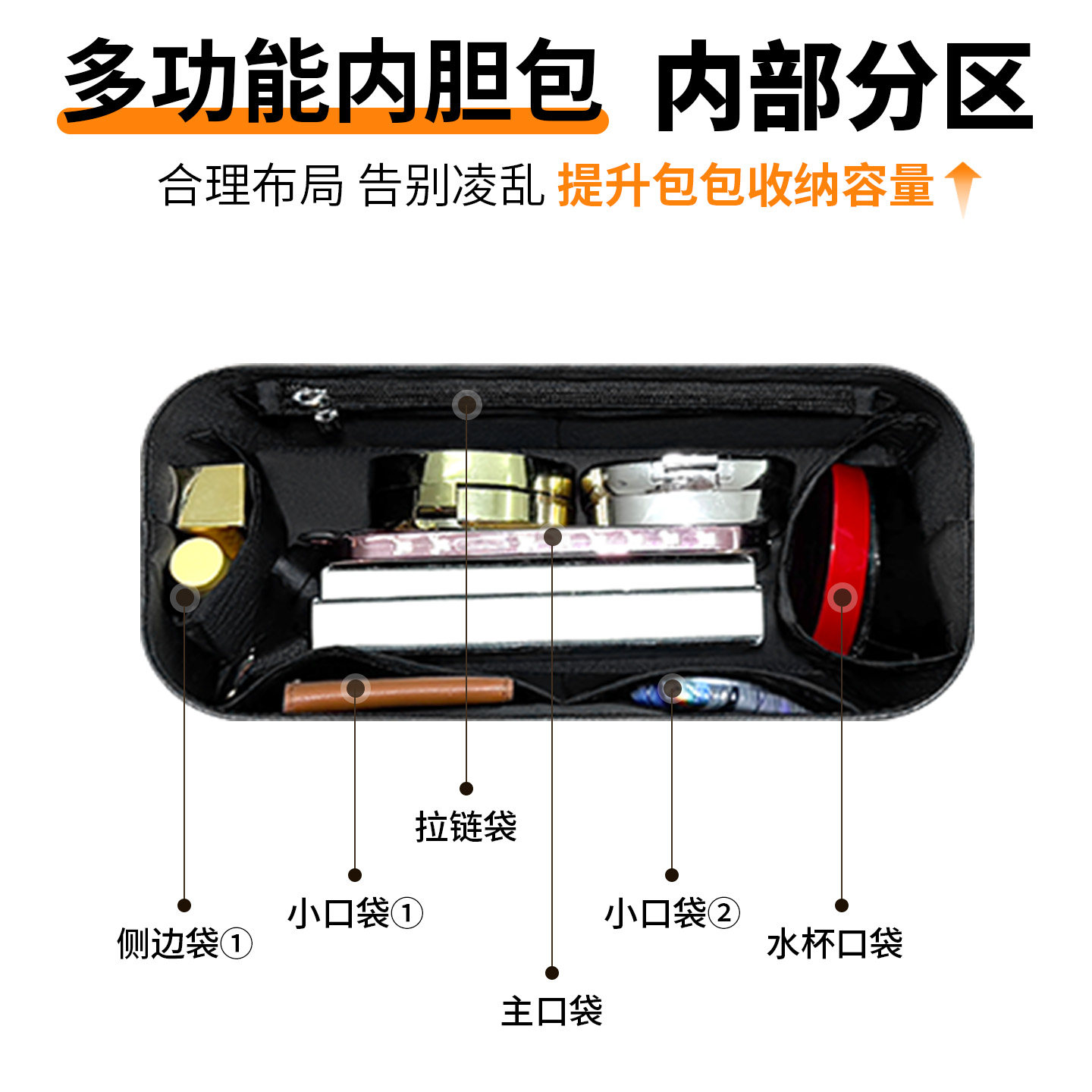 多功能内胆包 内部分区

合理布局 告别凌乱 提升包包收纳容量

拉链袋

小口袋①

小口袋②

侧边袋①

水杯口袋

主口袋