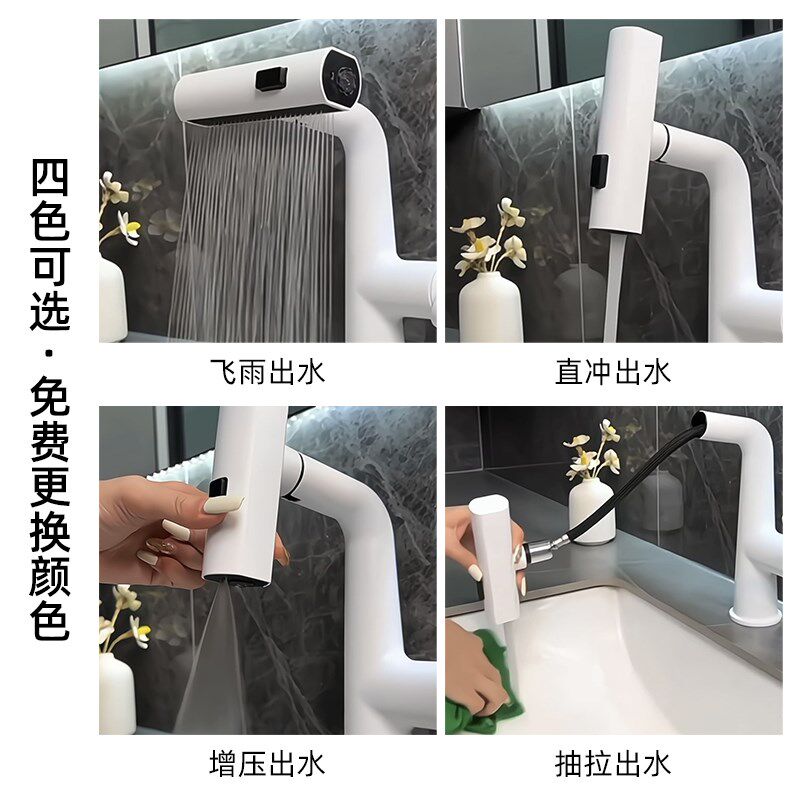 四色可选·免费更换颜色

飞雨出水

直冲出水

增压出水

抽拉出水