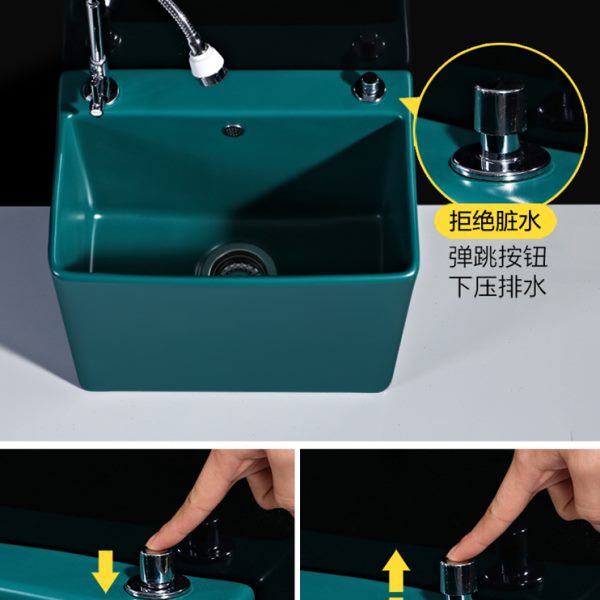 拒绝脏水
弹跳按钮
下压排水