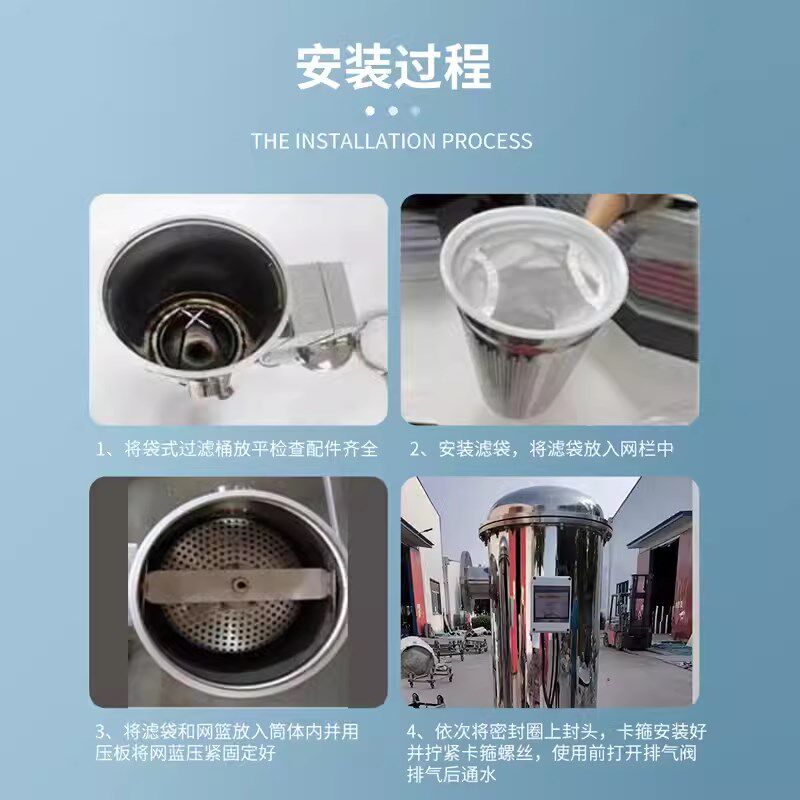 安装过程

THE INSTALLATION PROCESS

1、将袋式过滤桶放平检查配件齐全

2、安装滤袋，将滤袋放入网栏中

3、将滤袋和网篮放入筒体内并用压板将网蓝压紧固定好

4、依次将密封圈上封头，卡箍安装好并拧紧卡箍螺丝，使用前打开排气阀排气后通水