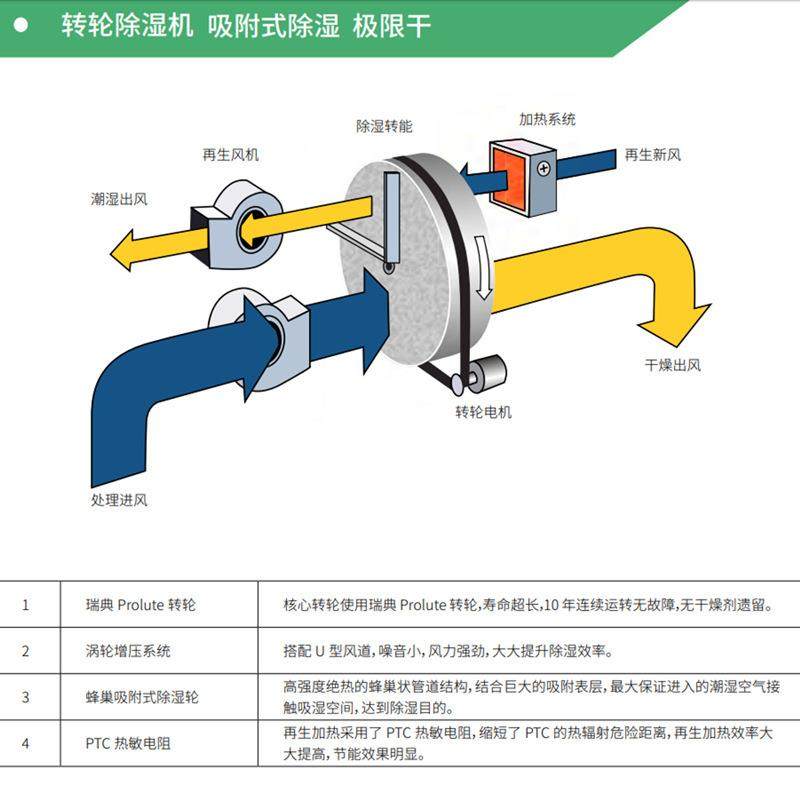 转轮除湿机 吸附式除湿 极限干

除湿转能
加热系统
再生风机
再生新风
潮湿出风
干燥出风
转轮电机
处理进风

| 1 | 瑞典 Prolute 转轮 | 核心转轮使用瑞典 Prolute 转轮,寿命超长,10 年连续运转无故障,无干燥剂遗留。 |
|---|---|---|
| 2 | 涡轮增压系统 | 搭配 U 型风道,噪音小,风力强劲,大大提升除湿效率。 |
| 3 | 蜂巢吸附式除湿轮 | 高强度绝热的蜂巢状管道结构,结合巨大的吸附表层,最大保证进入的潮湿空气接触吸湿空间,达到除湿目的。 |
| 4 | PTC 热敏电阻 | 再生加热采用了 PTC 热敏电阻,缩短了 PTC 的热辐射危险距离,再生加热效率大大提高,节能效果明显。 |