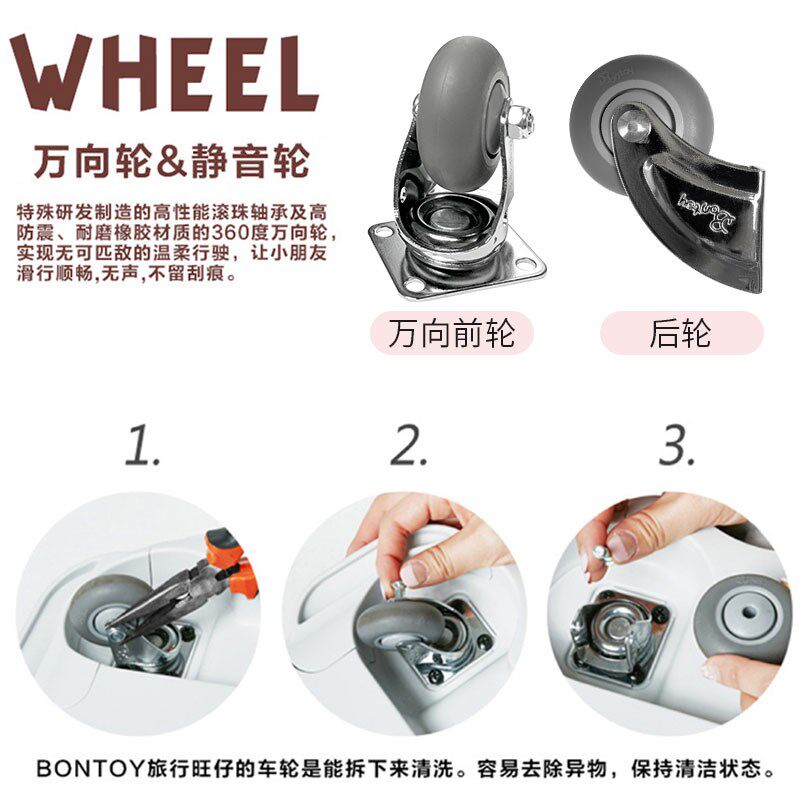 WHEEL

万向轮&静音轮

特殊研发制造的高性能滚珠轴承及高防震、耐磨橡胶材质的360度万向轮，实现无可匹敌的温柔行驶，让小朋友滑行顺畅,无声,不留刮痕。

Bontoy

万向前轮

后轮

1.

2.

3.

BONTOY旅行旺仔的车轮是能拆下来清洗。容易去除异物，保持清洁状态。