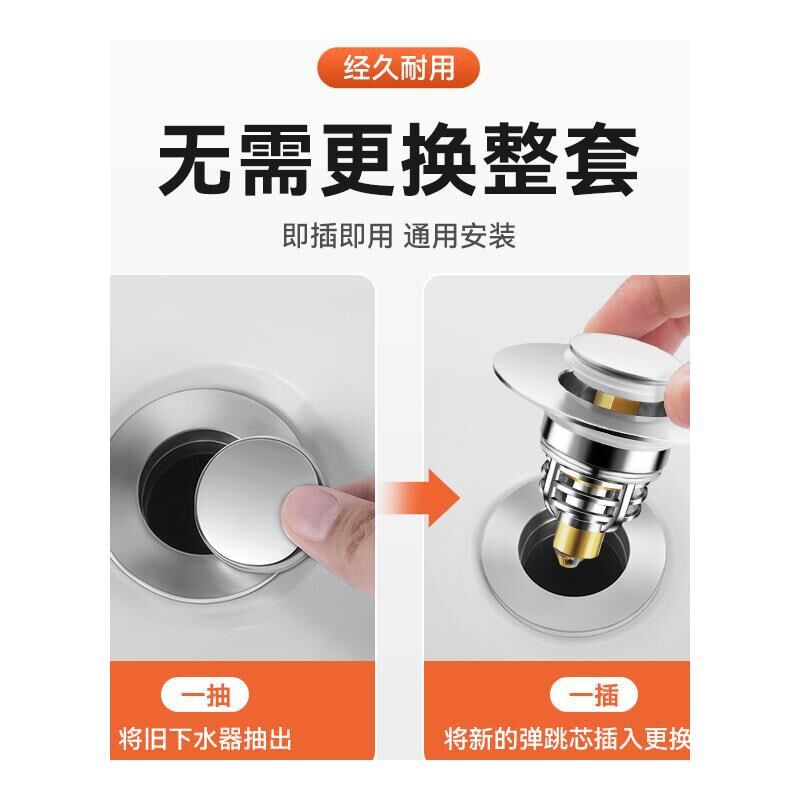 经久耐用

无需更换整套

即插即用 通用安装

一抽

将旧下水器抽出

一插

将新的弹跳芯插入更换