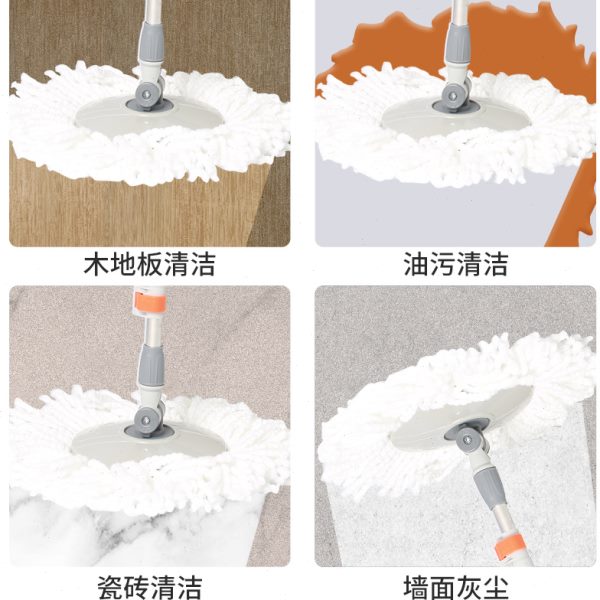 木地板清洁

油污清洁

瓷砖清洁

墙面灰尘