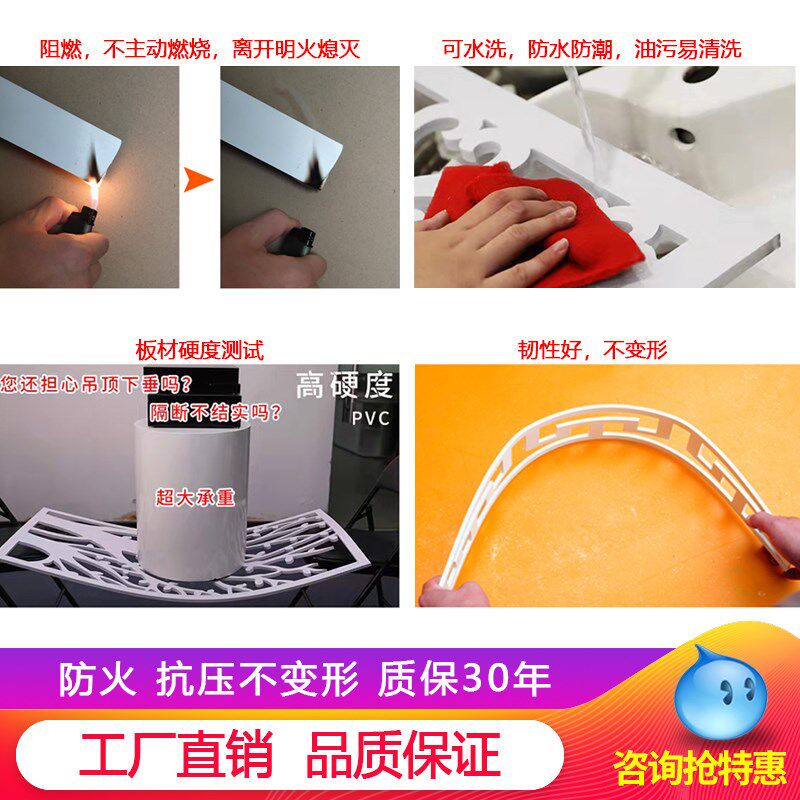 阻燃，不主动燃烧，离开明火熄灭

可水洗，防水防潮，油污易清洗

板材硬度测试

您还担心吊顶下垂吗？

隔断不结实吗？

高硬度

PVC

超大承重

韧性好，不变形

防火 抗压不变形 质保30年

工厂直销 品质保证

咨询抢特惠