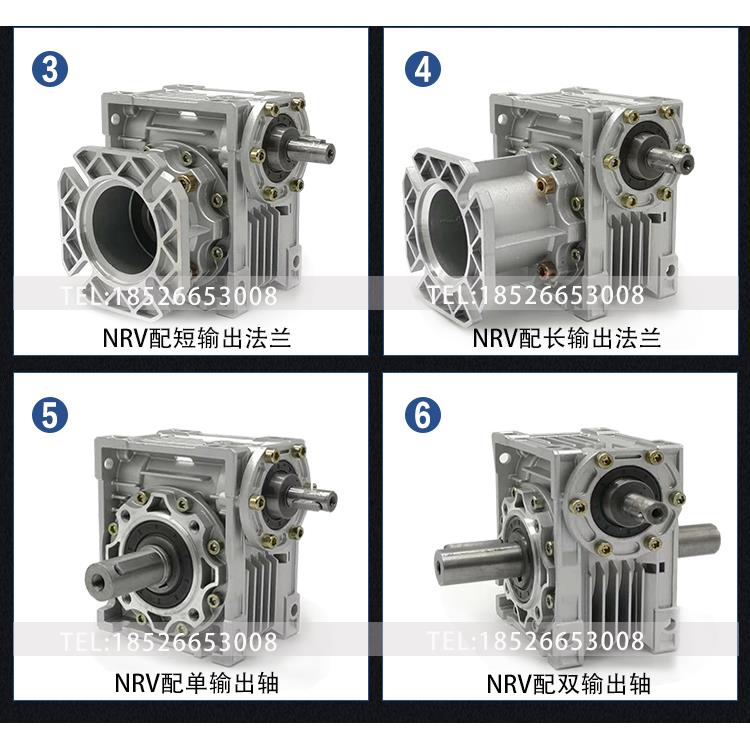 3

TEL:18526653008

NRV配短输出法兰

4

TEL:18526653008

NRV配长输出法兰

5

TEL:18526653008

NRV配单输出轴

6

TEL:18526653008

NRV配双输出轴