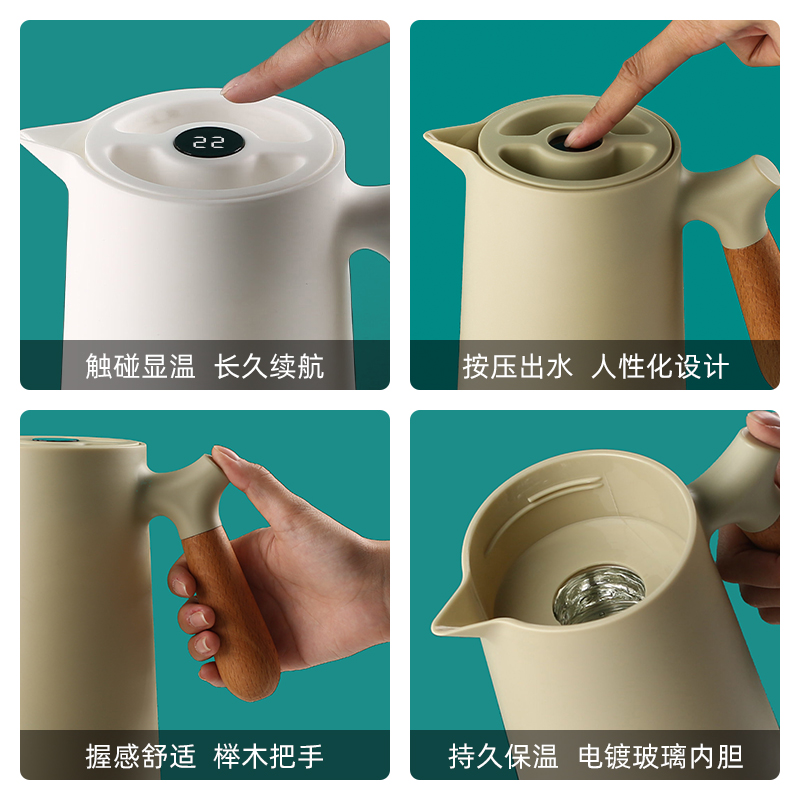 22

触碰显温 长久续航

按压出水 人性化设计

握感舒适 榉木把手

持久保温 电镀玻璃内胆