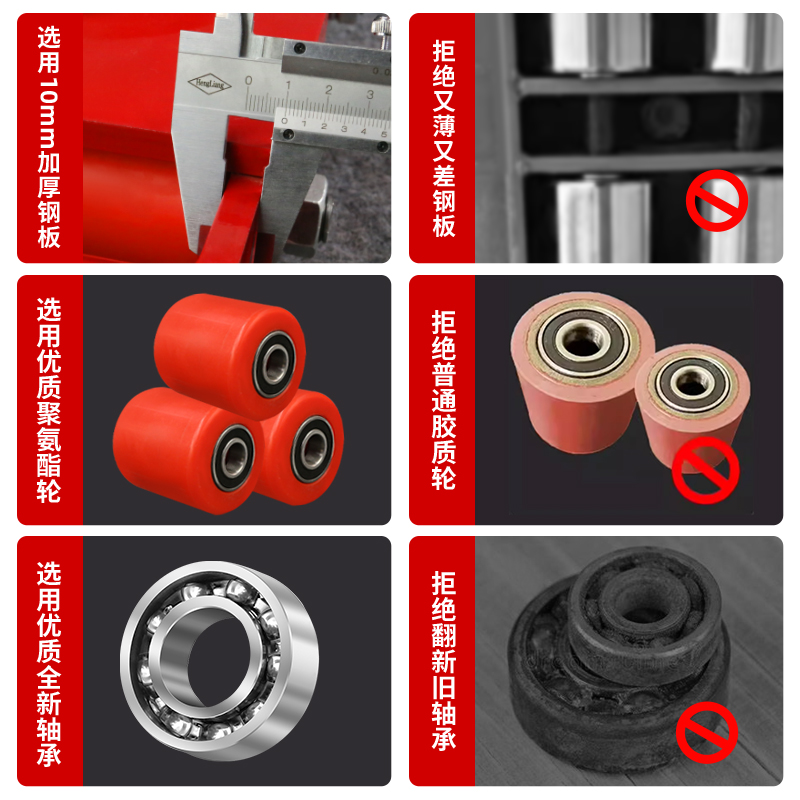 选用10mm加厚钢板

HengLiang
0 1 2 3
0 1 2 3 4 5

拒绝又薄又差钢板

选用优质聚氨酯轮

拒绝普通胶质轮

选用优质全新轴承

拒绝翻新旧轴承