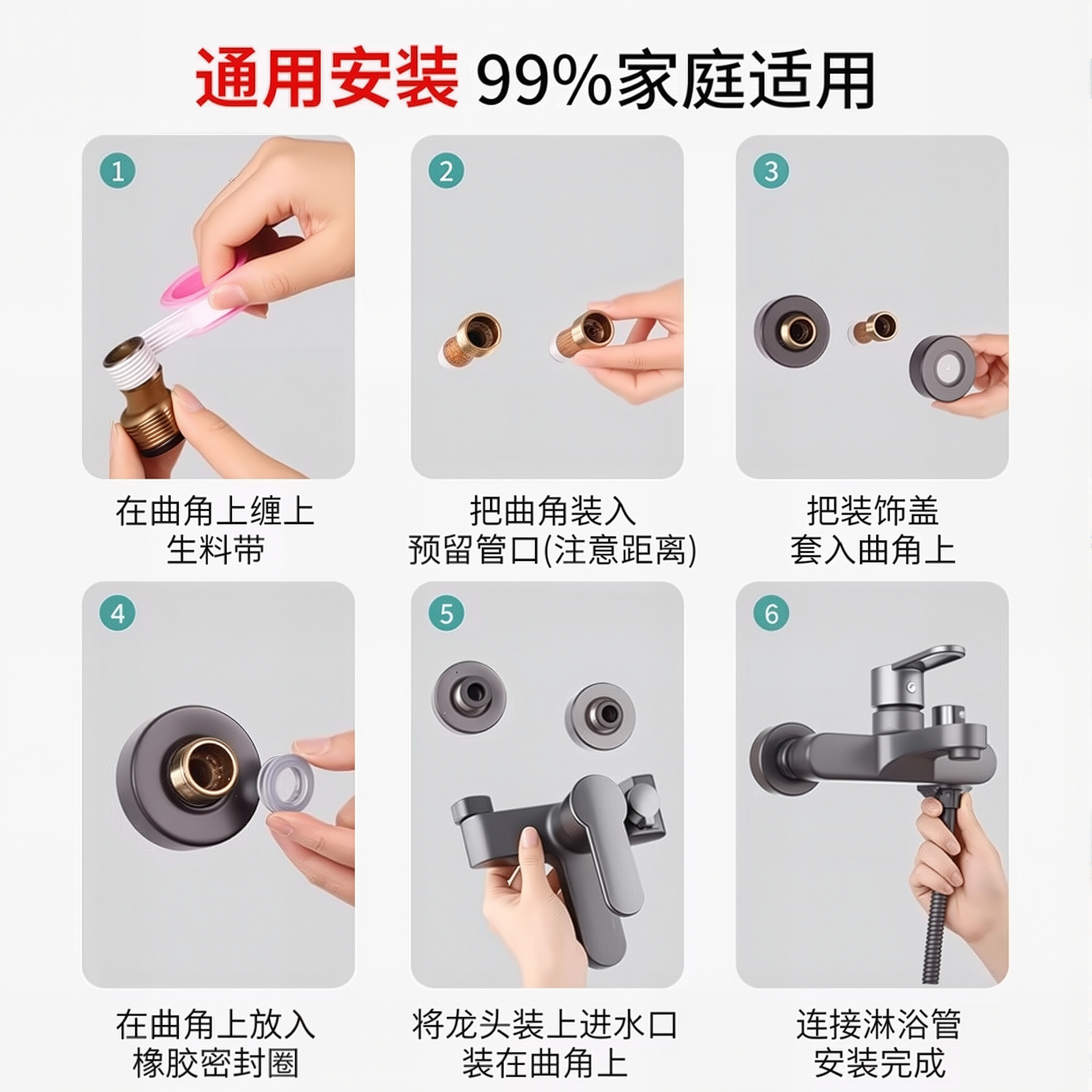 通用安装 99%家庭适用

1
在曲角上缠上生料带

2
把曲角装入预留管口(注意距离)

3
把装饰盖套入曲角上

4
在曲角上放入橡胶密封圈

5
将龙头装上进水口装在曲角上

6
连接淋浴管安装完成