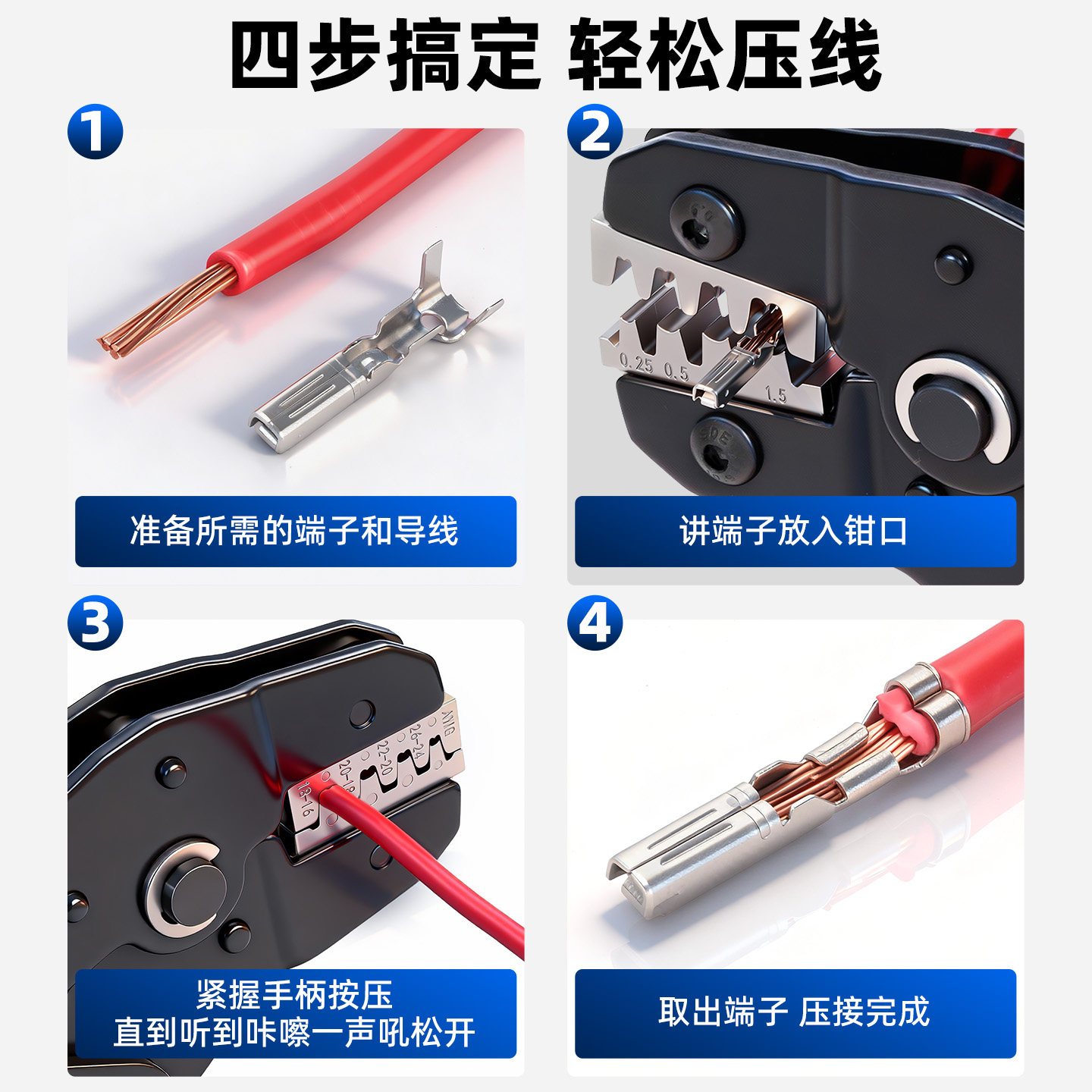 四步搞定 轻松压线

1

准备所需的端子和导线

2

0.25 0.5 1.5

讲端子放入钳口

3

AWG 26-24 22-20 20-18 18-16

紧握手柄按压
直到听到咔嚓一声吼松开

4

取出端子 压接完成