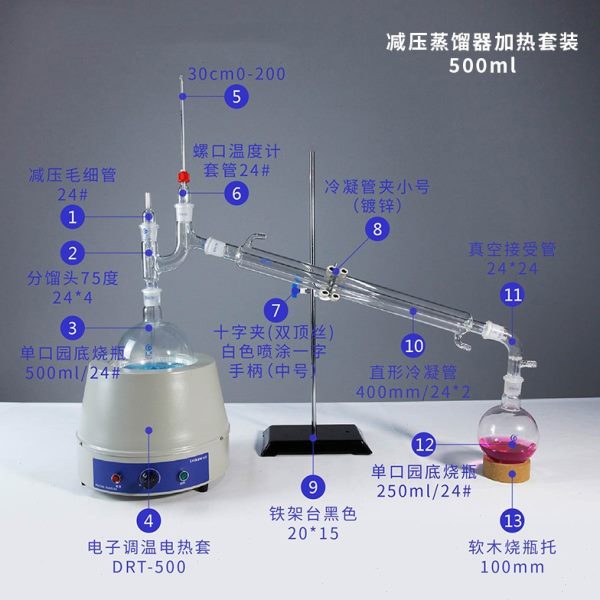 减压蒸馏器加热套装
500ml

30cm0-200
5

螺口温度计
套管24#
6

减压毛细管
24#
1

2
分馏头75度
24*4

3
单口园底烧瓶
500ml/24#

冷凝管夹小号
(镀锌)
8

7
十字夹(双顶丝)
白色喷涂一字
手柄(中号)

真空接受管
24*24
11

10
直形冷凝管
400mm/24*2

12
单口园底烧瓶
250ml/24#

4
电子调温电热套
DRT-500

9
铁架台黑色
20*15

13
软木烧瓶托
100mm